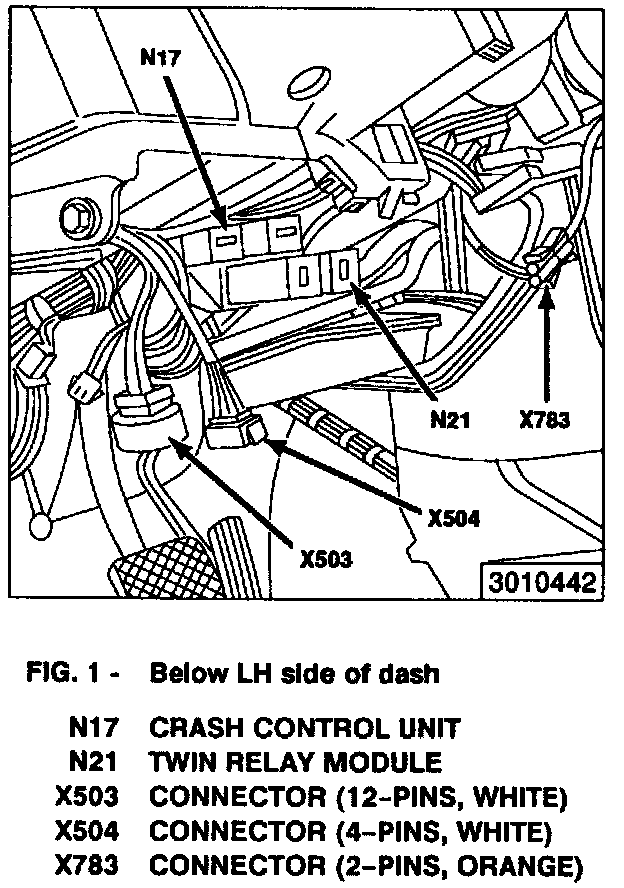 N17

N21

X783

X504

X503

3010442

FIG. 1 - Below LH side of dash

N17 CRASH CONTROL UNIT
N21 TWIN RELAY MODULE
X503 CONNECTOR (12-PINS, WHITE)
X504 CONNECTOR (4-PINS, WHITE)
X783 CONNECTOR (2-PINS, ORANGE)