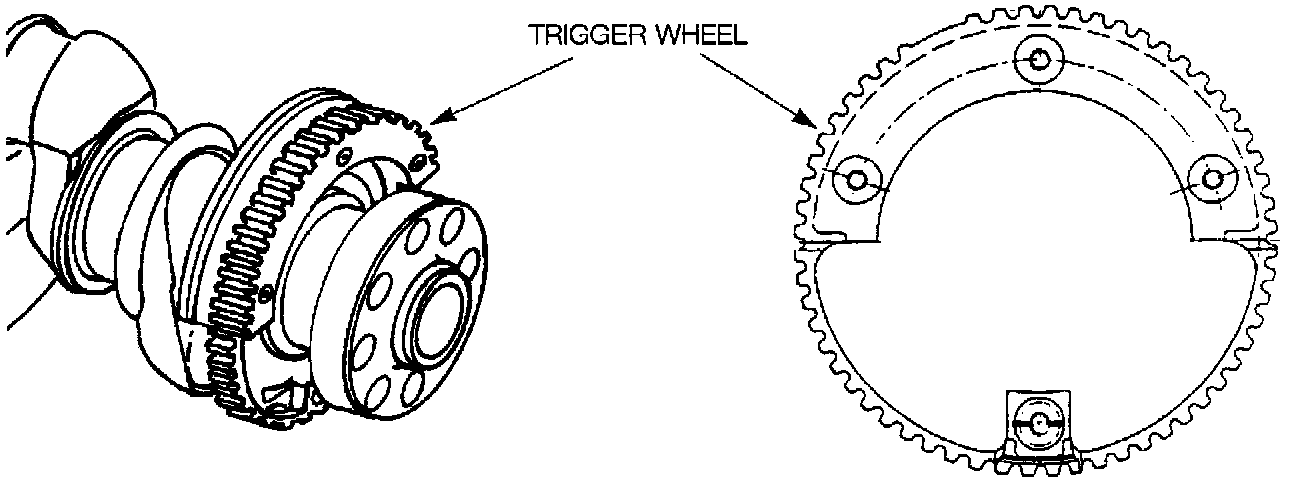 TRIGGER WHEEL