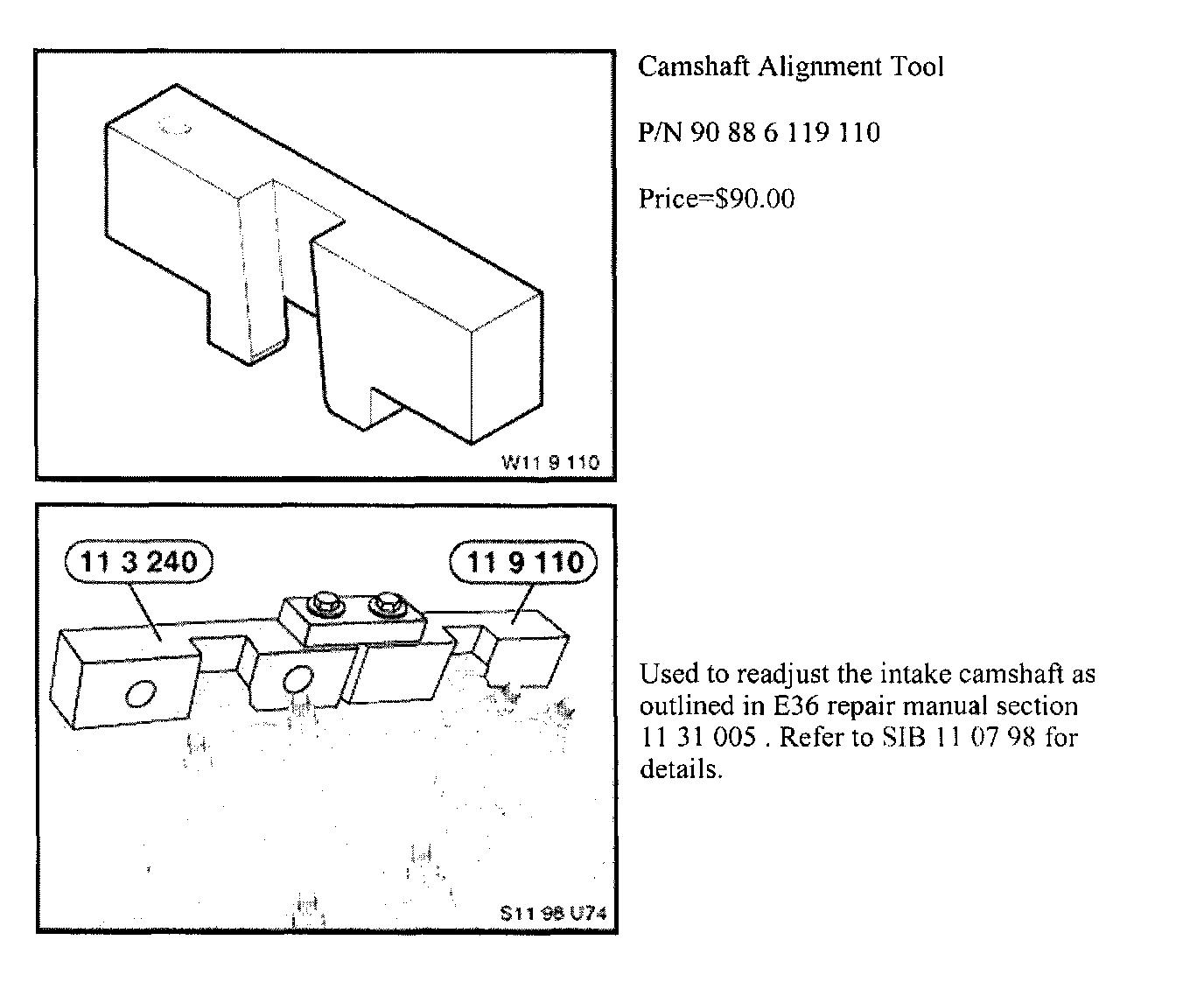 W11 9 110

Camshaft Alignment Tool

P/N 90 88 6 119 110

Price=$90.00

11 3 240

11 9 110

S11 98 U74

Used to readjust the intake camshaft as outlined in E36 repair manual section 11 31 005 . Refer to SIB 11 07 98 for details.