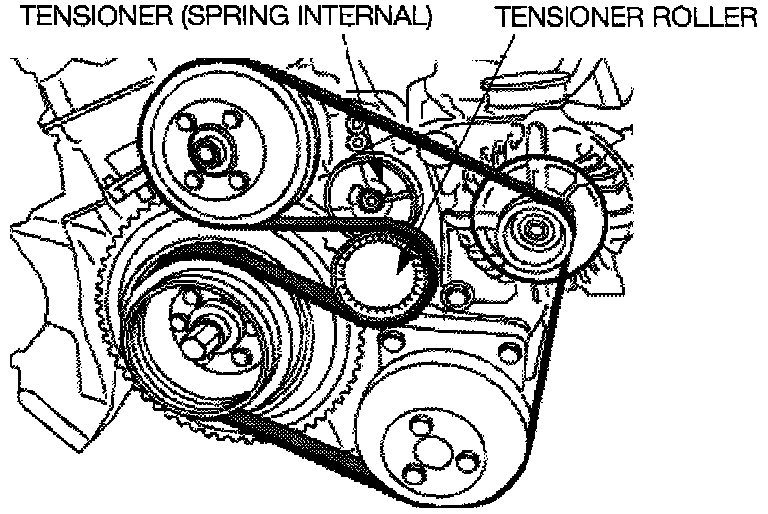 TENSIONER (SPRING INTERNAL)
TENSIONER ROLLER