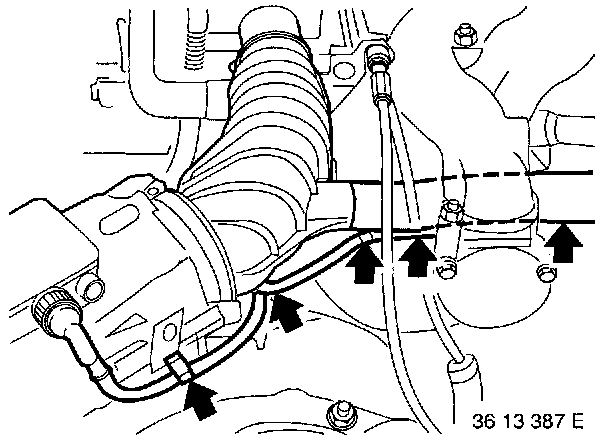 36 13 387 E