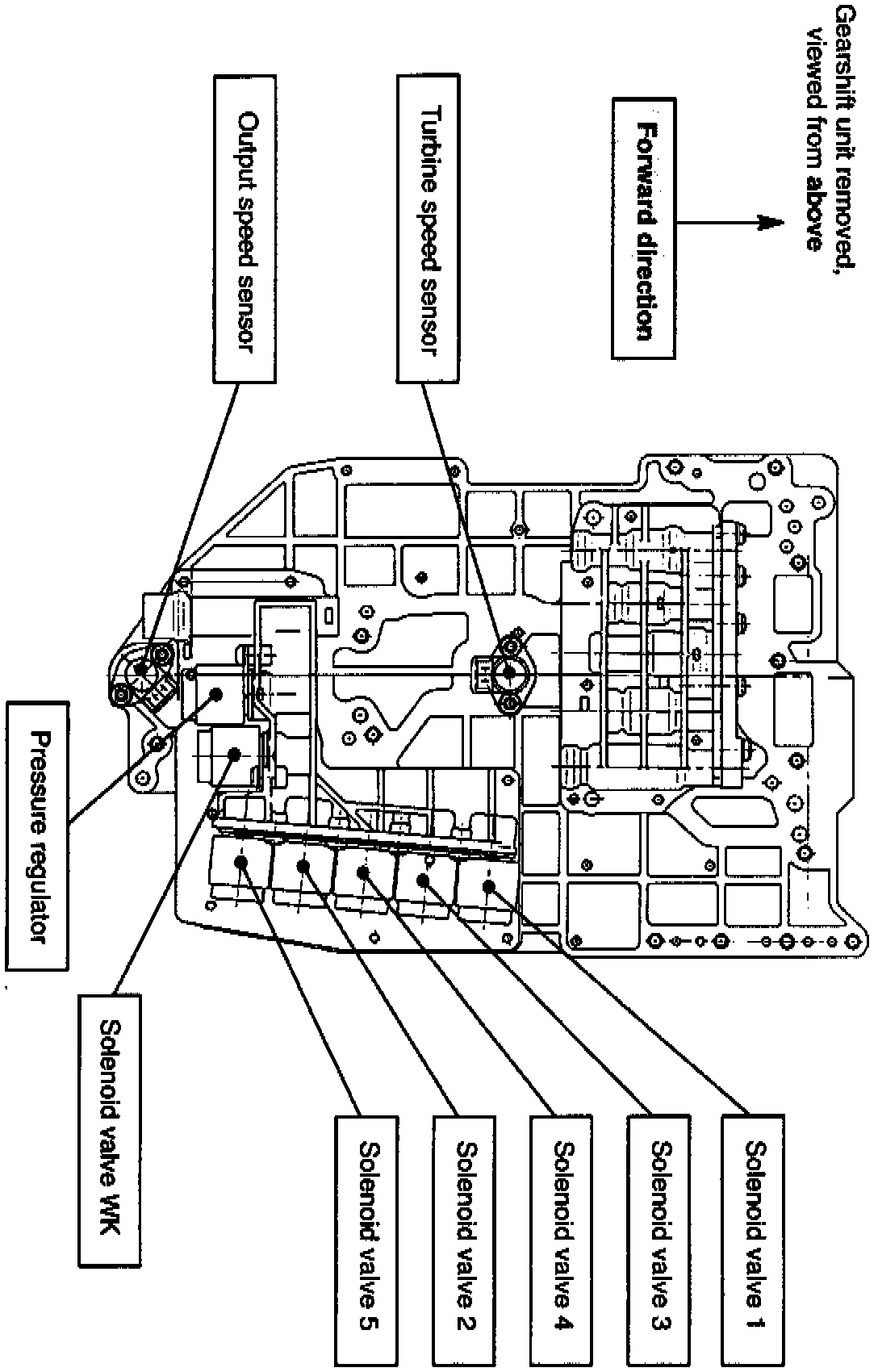 Gearshift unit removed, viewed from above

Forward direction

Turbine speed sensor

Output speed sensor

Pressure regulator

Solenoid valve WK

Solenoid valve 1

Solenoid valve 3

Solenoid valve 4

Solenoid valve 2

Solenoid valve 5