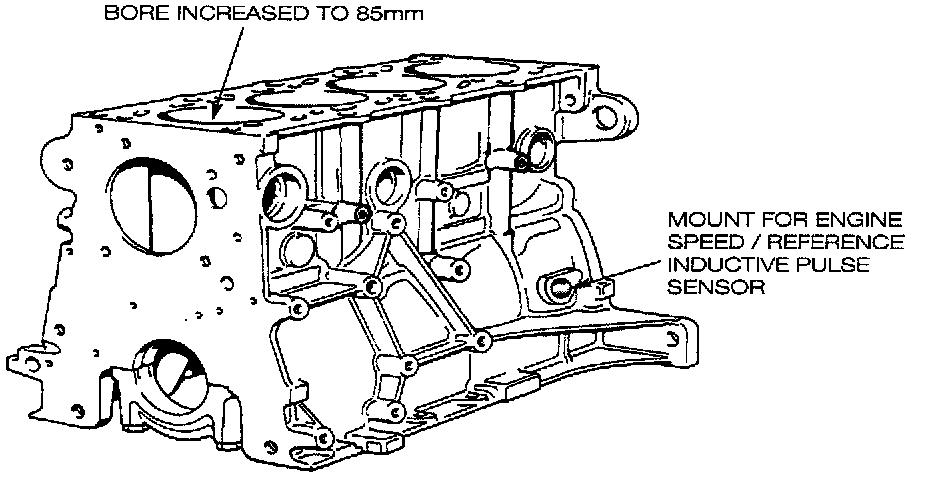 BORE INCREASED TO 85mm

MOUNT FOR ENGINE SPEED / REFERENCE INDUCTIVE PULSE SENSOR