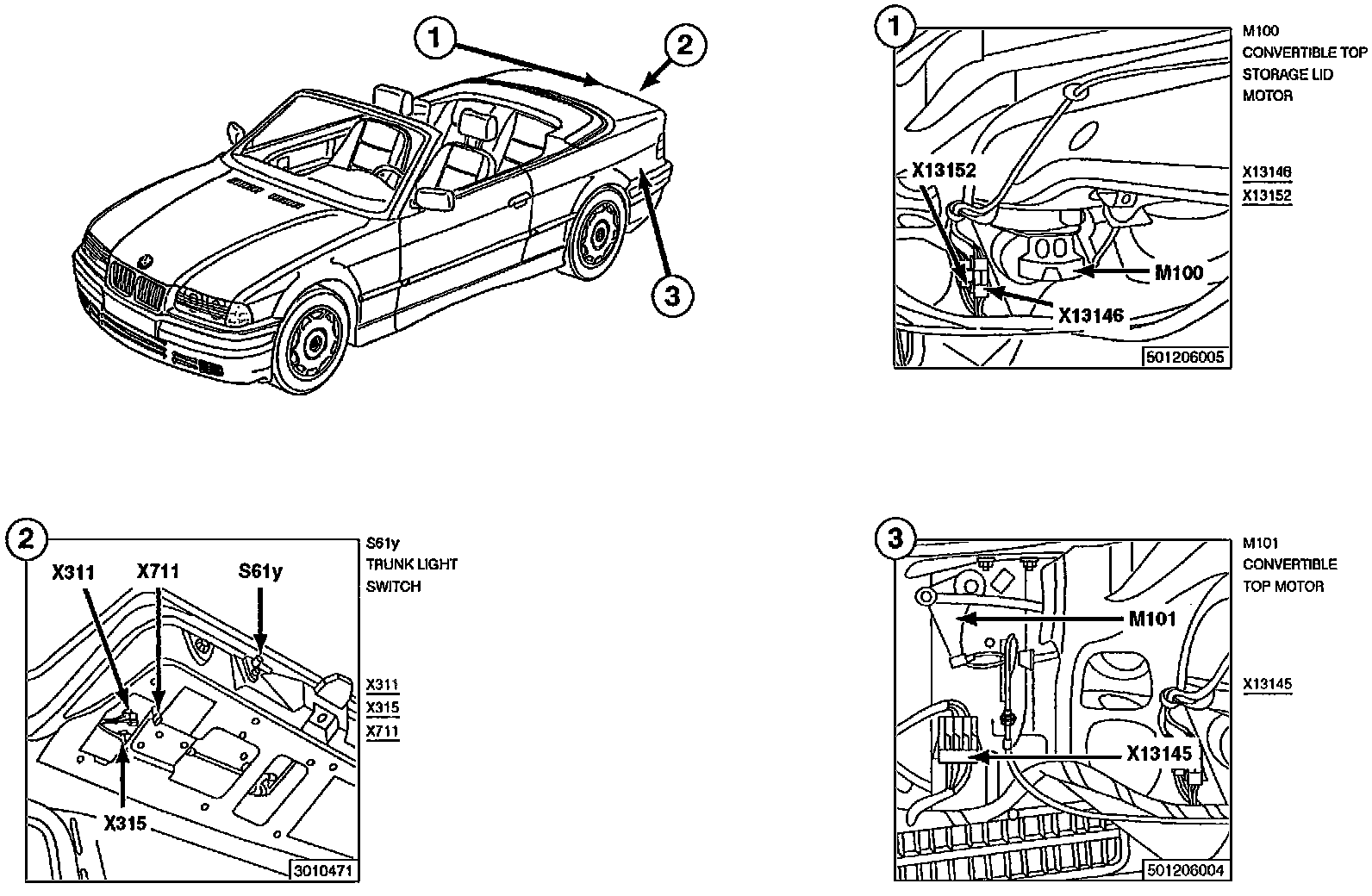 1

2

3

1

X13152

M100

X13146

501206005

M100
CONVERTIBLE TOP STORAGE LID MOTOR

X13146
X13152

2

X311

X711

S61y

X315

3010471

S61y
TRUNK LIGHT SWITCH

X311
X315
X711

3

M101

X13145

501206004

M101
CONVERTIBLE TOP MOTOR

X13145