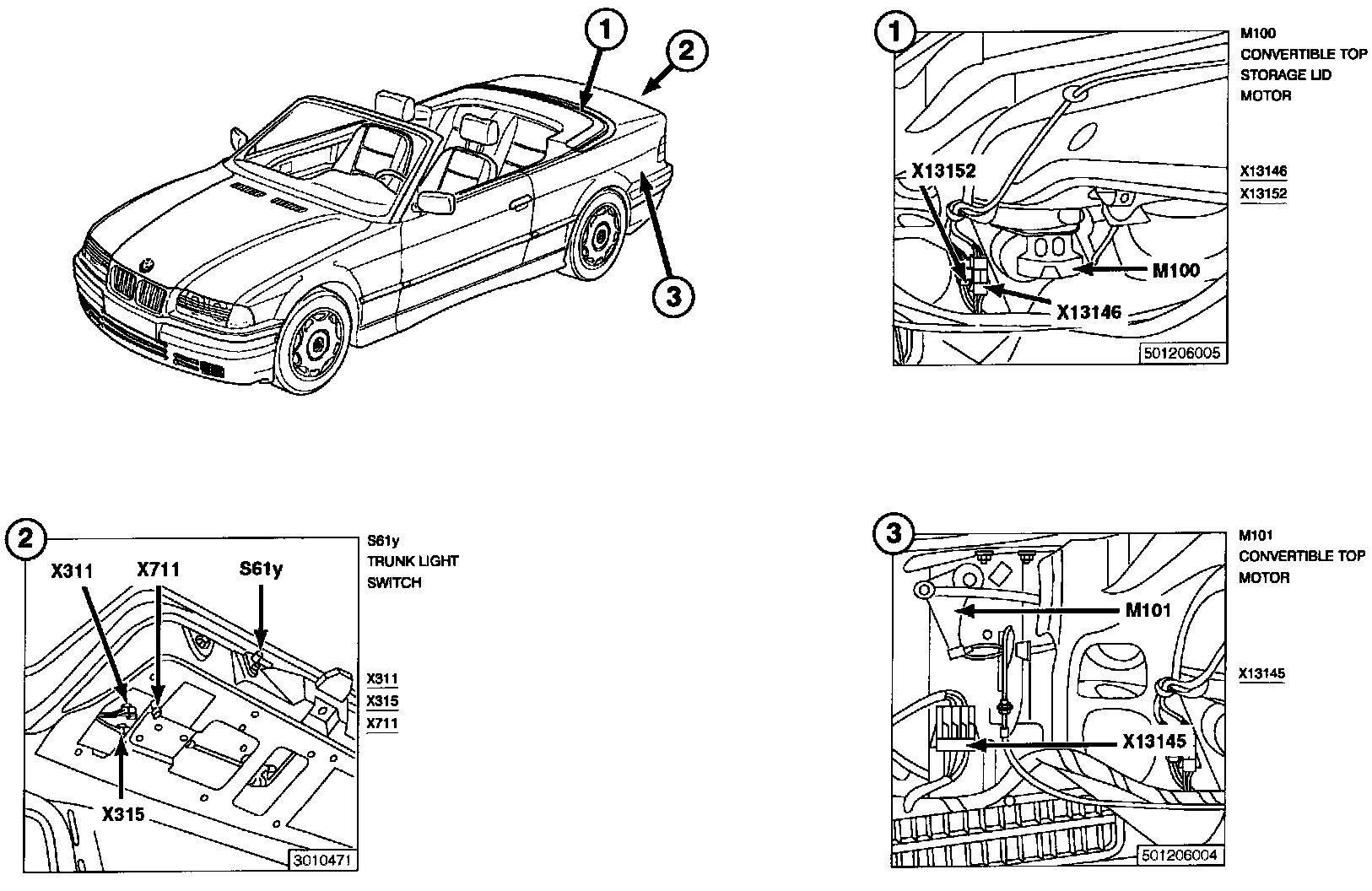 1
2
3

1
X13152
M100
X13146
501206005

M100
CONVERTIBLE TOP STORAGE LID MOTOR

X13146
X13152

2
X311
X711
S61y
X315
3010471

S61y
TRUNK LIGHT SWITCH

X311
X315
X711

3
M101
X13145
501206004

M101
CONVERTIBLE TOP MOTOR

X13145