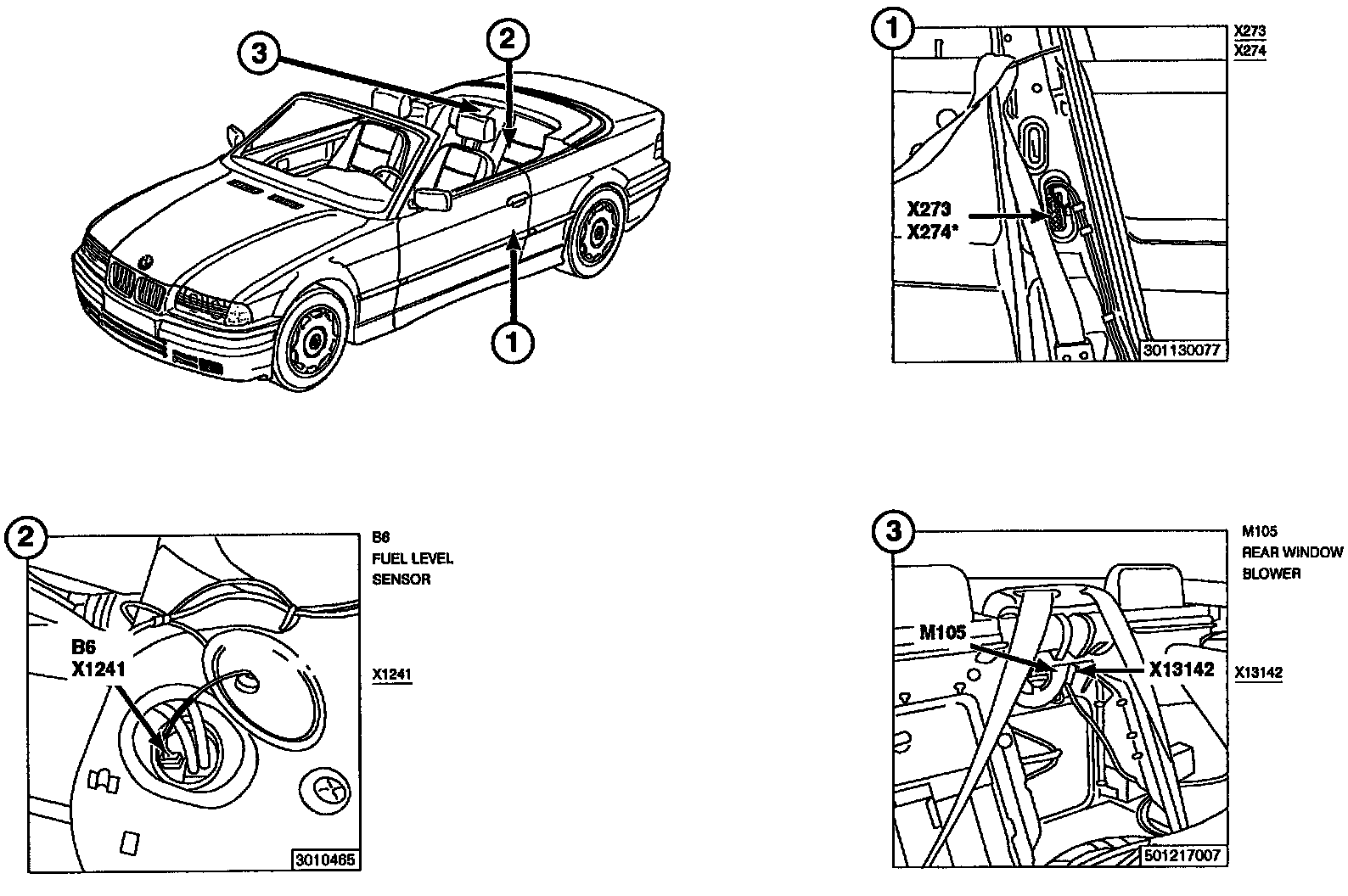 3
2
1

1
X273
X274
X273
X274*
301130077

2
B6
FUEL LEVEL
SENSOR
B6
X1241
X1241
3010465

3
M105
REAR WINDOW
BLOWER
M105
X13142
X13142
501217007