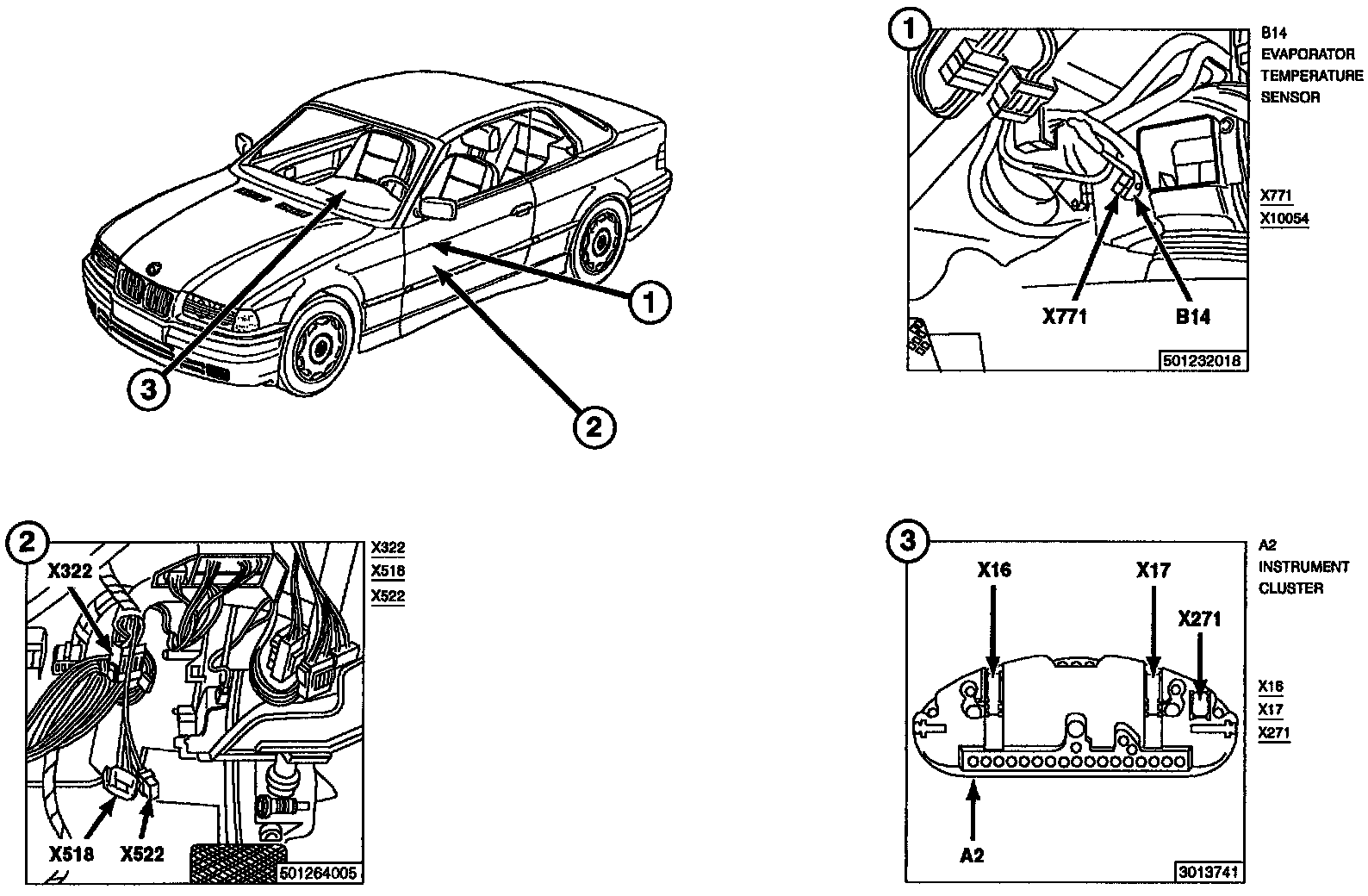 1
2
3

1
B14 EVAPORATOR TEMPERATURE SENSOR
X771
X10054
X771
B14
501232018

2
X322
X518
X522
X322
X518
X522
501264005

3
A2 INSTRUMENT CLUSTER
X16
X17
X271
X16
X17
X271
A2
3013741