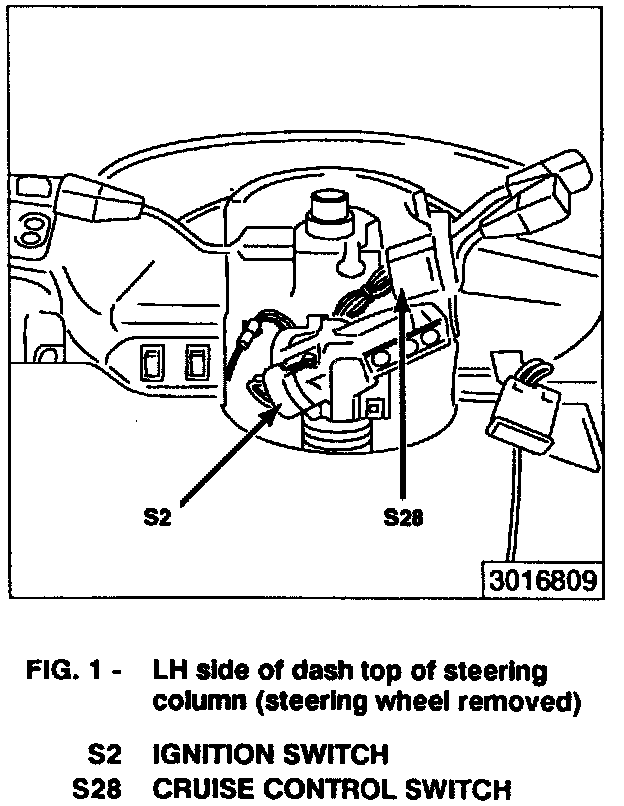 S2

S28

3016809

FIG. 1 - LH side of dash top of steering column (steering wheel removed)

S2 IGNITION SWITCH
S28 CRUISE CONTROL SWITCH