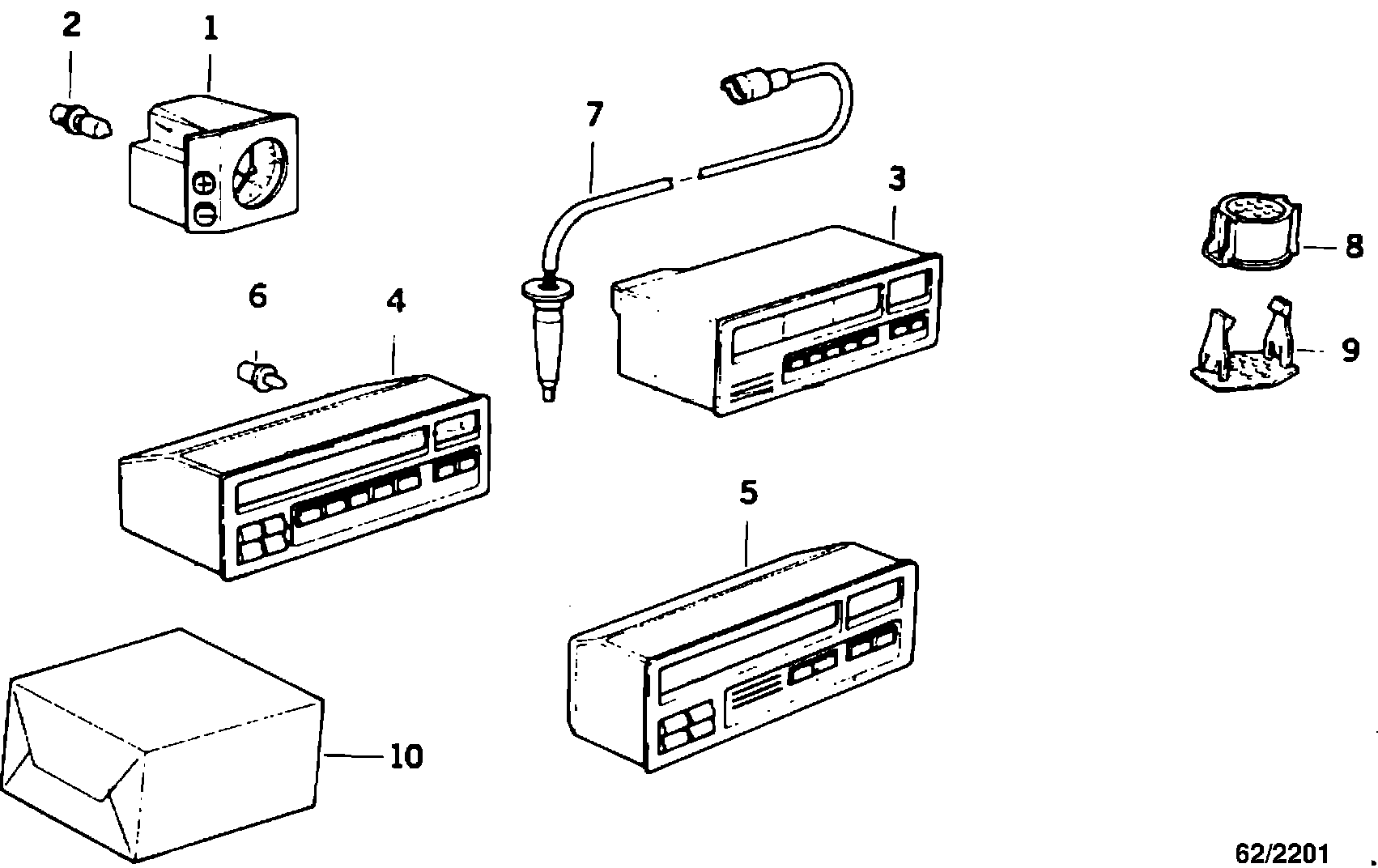 2
1
7
3
8
6
4
9
5
10
62/2201