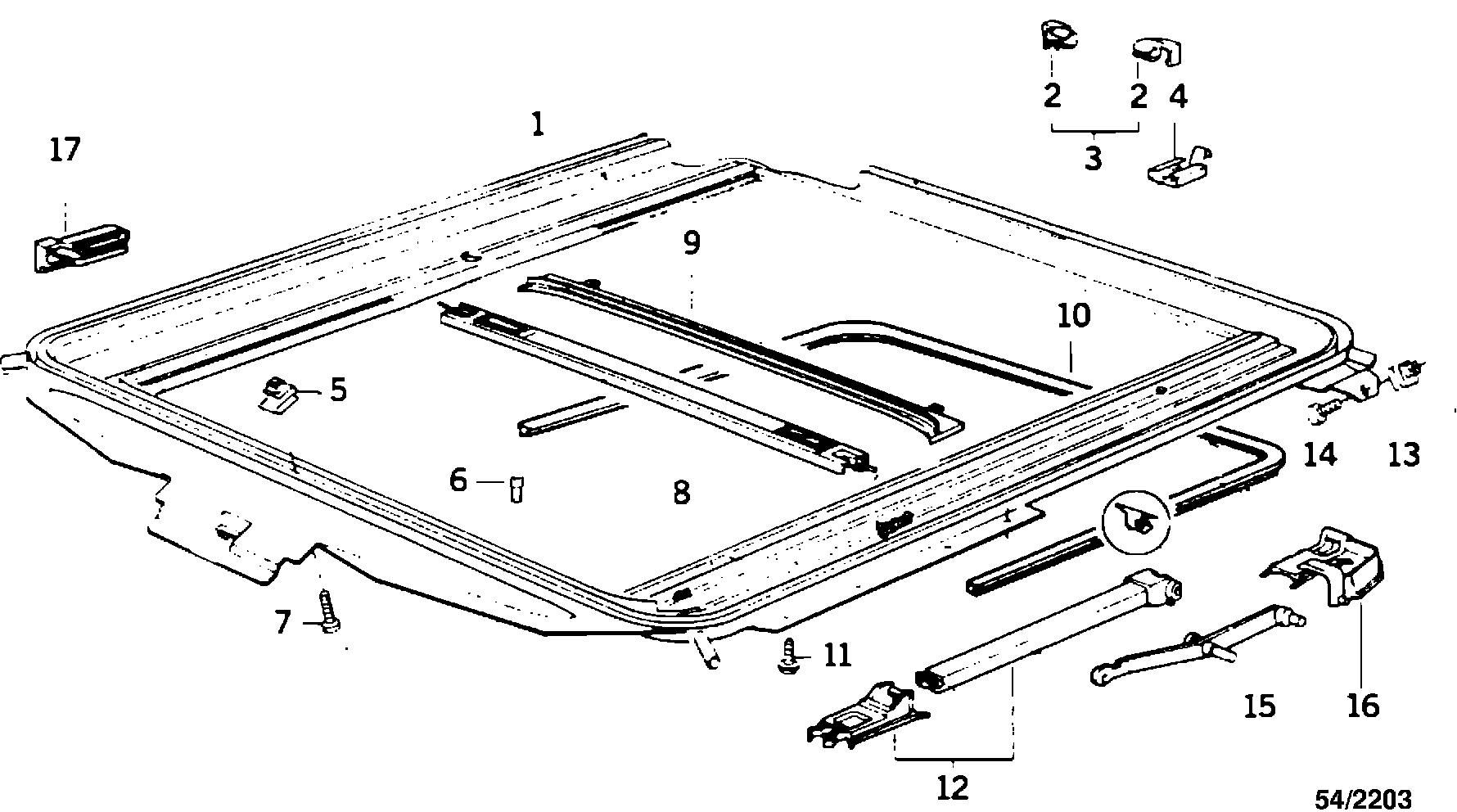 2
2
4
3
1
17
9
10
5
14
13
6
8
7
11
15
16
12
54/2203