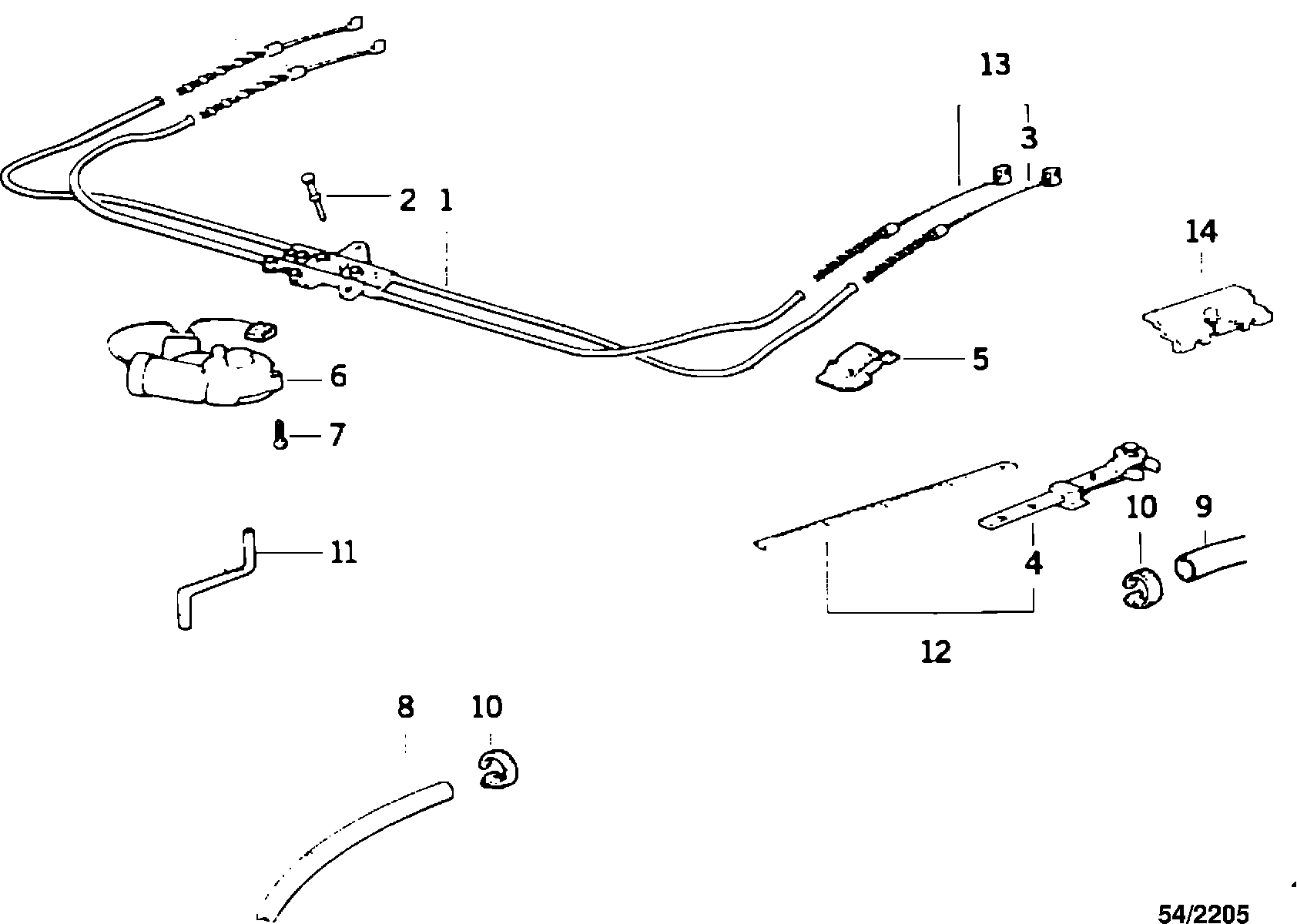 13
3
2
1
14
5
6
7
10
9
11
4
12
8
10
54/2205