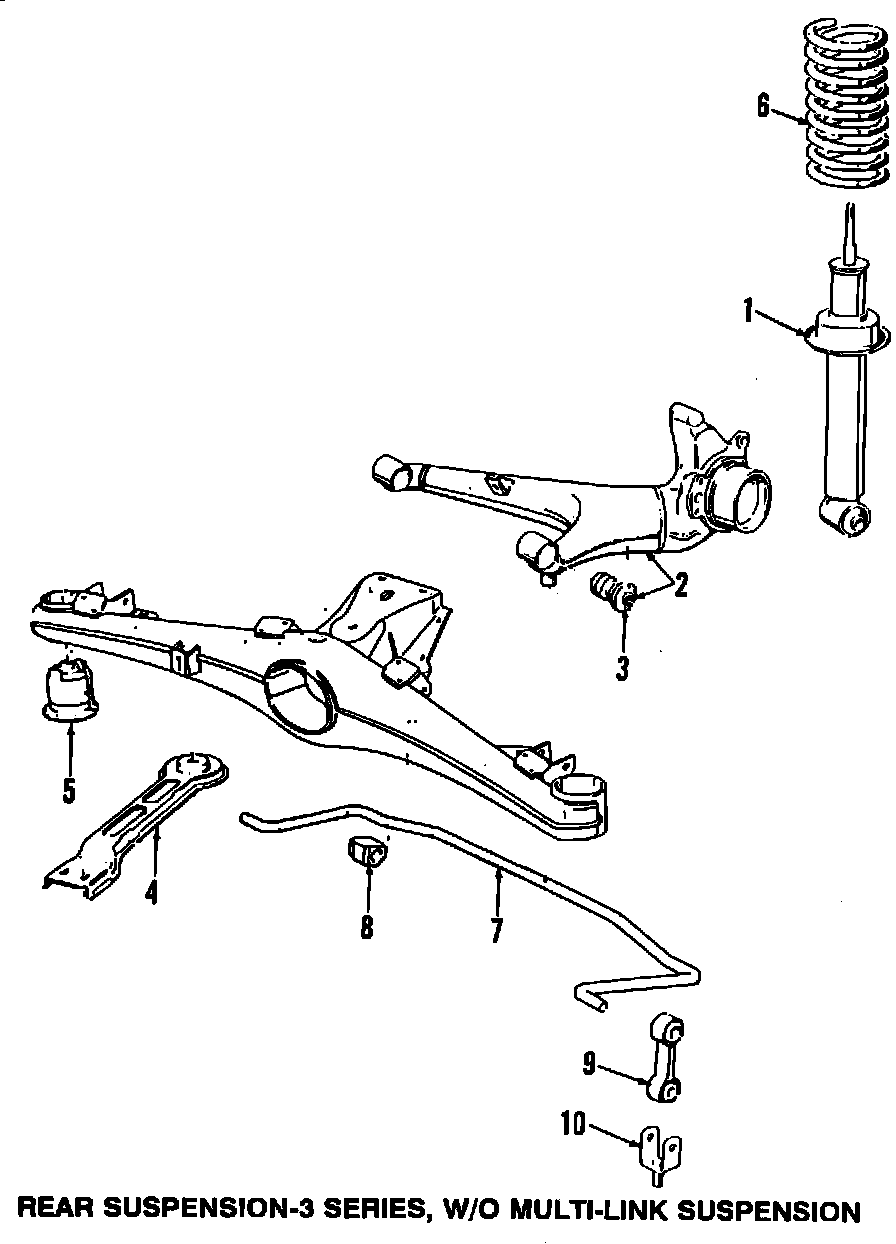 6
1
2
3
5
4
8
7
9
10
REAR SUSPENSION-3 SERIES, W/O MULTI-LINK SUSPENSION