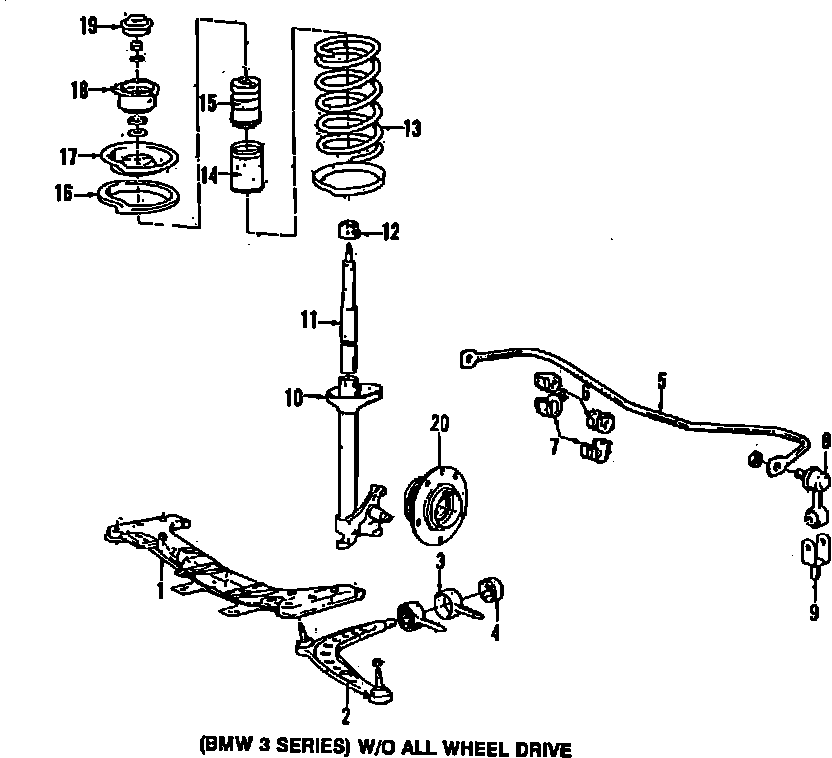 19
18
17
16
15
14
13
12
11
10
20
5
6
7
8
9
1
3
4
2

(BMW 3 SERIES) W/O ALL WHEEL DRIVE