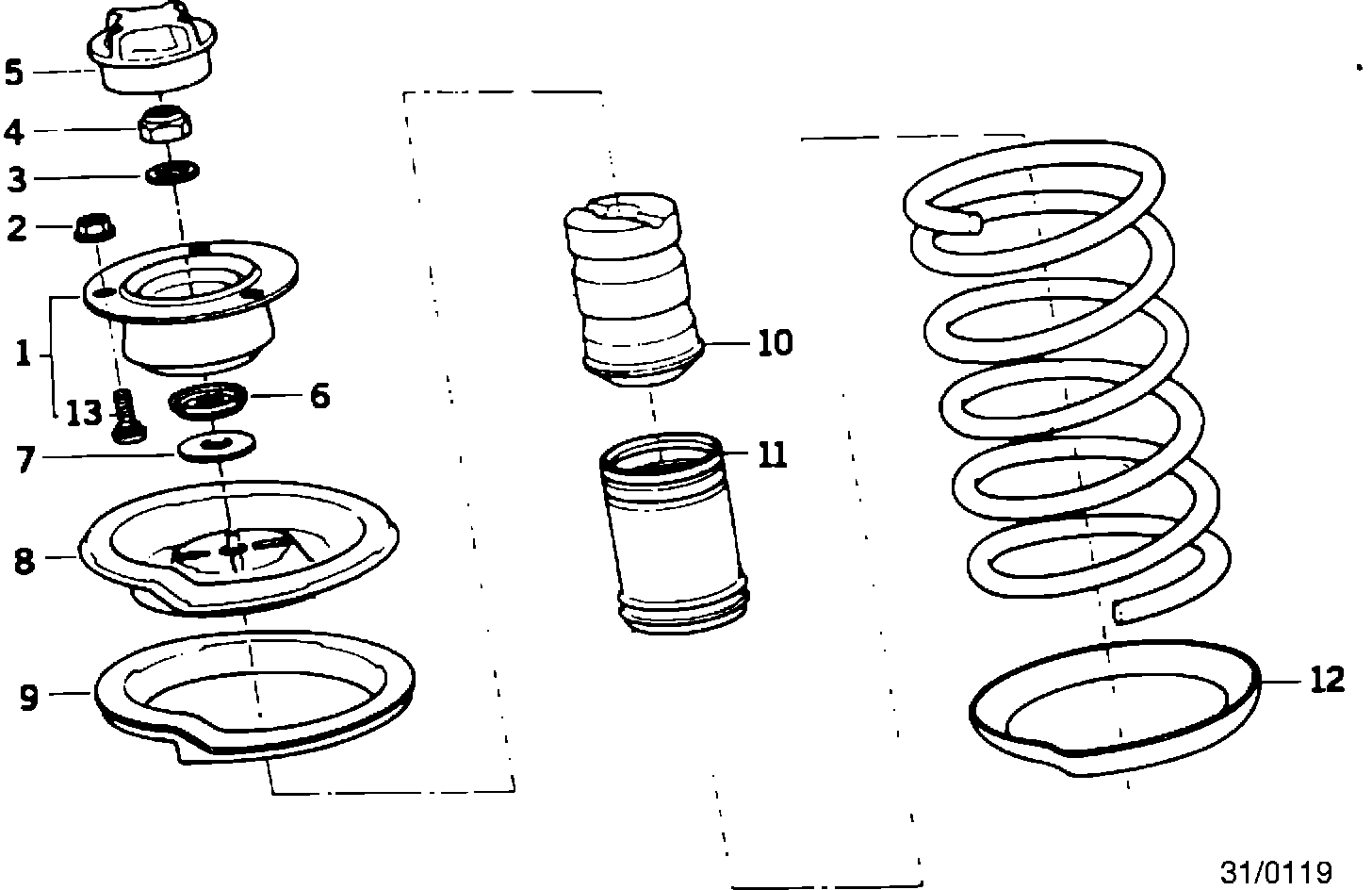 5
4
3
2
1
13
6
7
8
9
10
11
12
31/0119