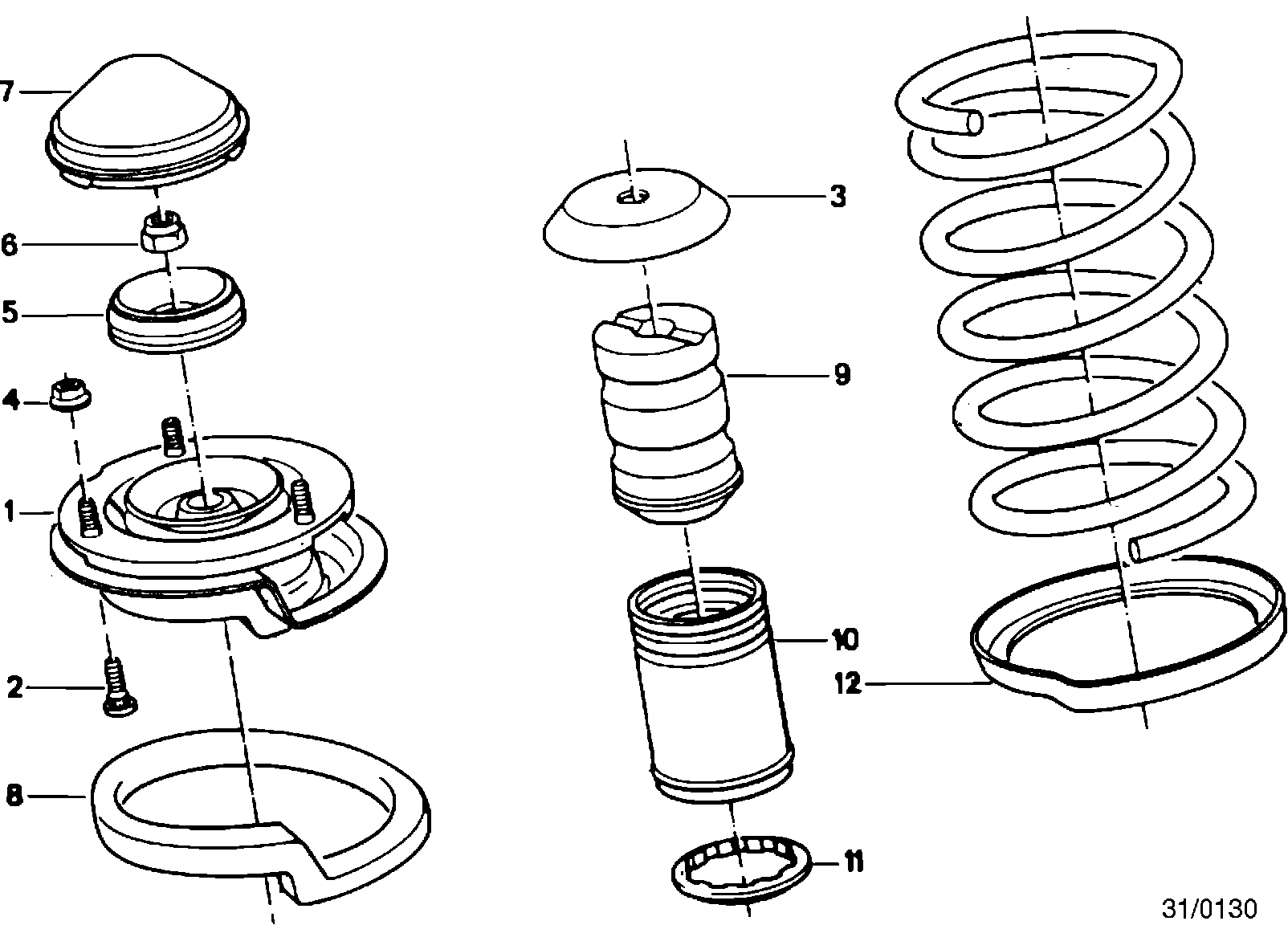 7
6
5
4
1
2
8
3
9
10
11
12
31/0130