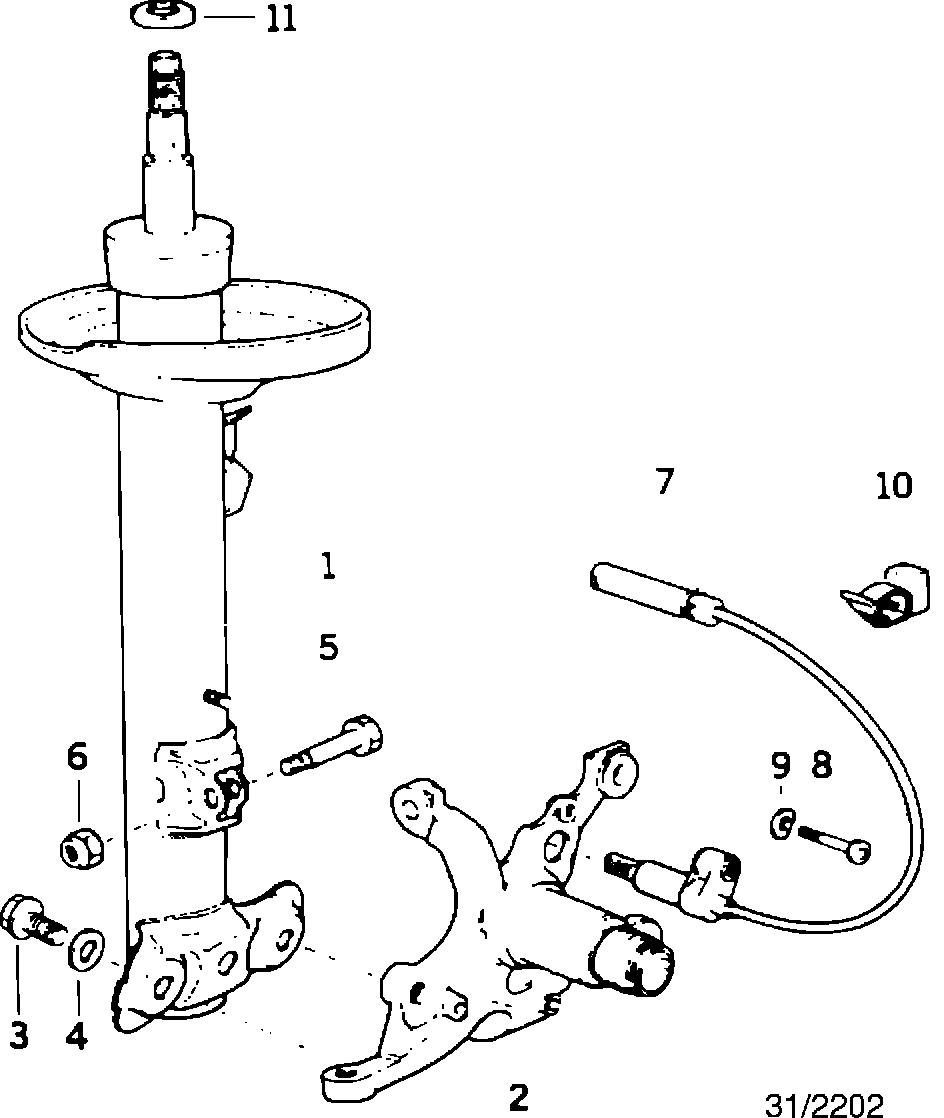 11
7
10
1
5
6
9 8
3 4
2
31/2202