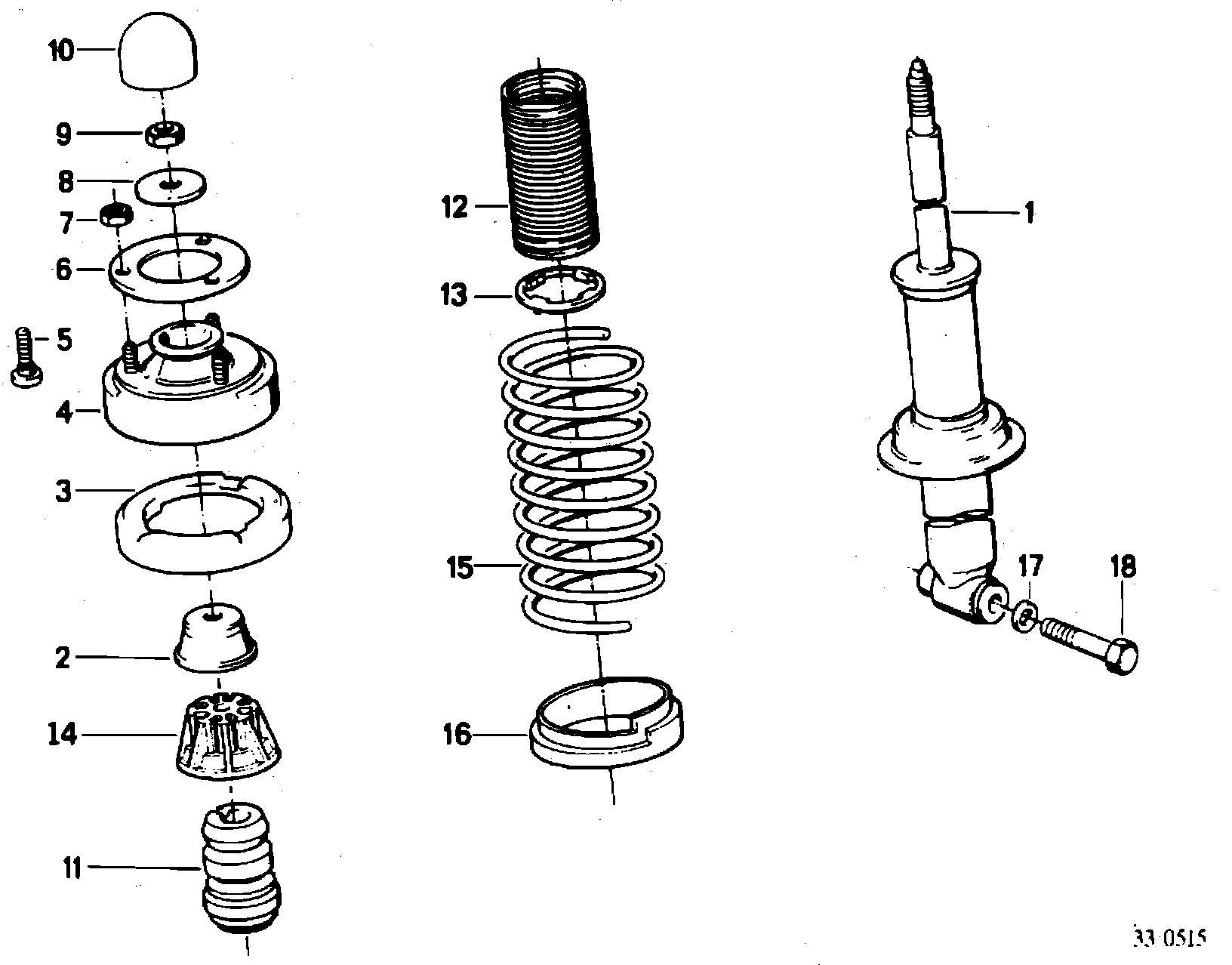 10
9
8
7
6
5
4
3
2
14
11
12
13
15
16
1
17
18
33 0515