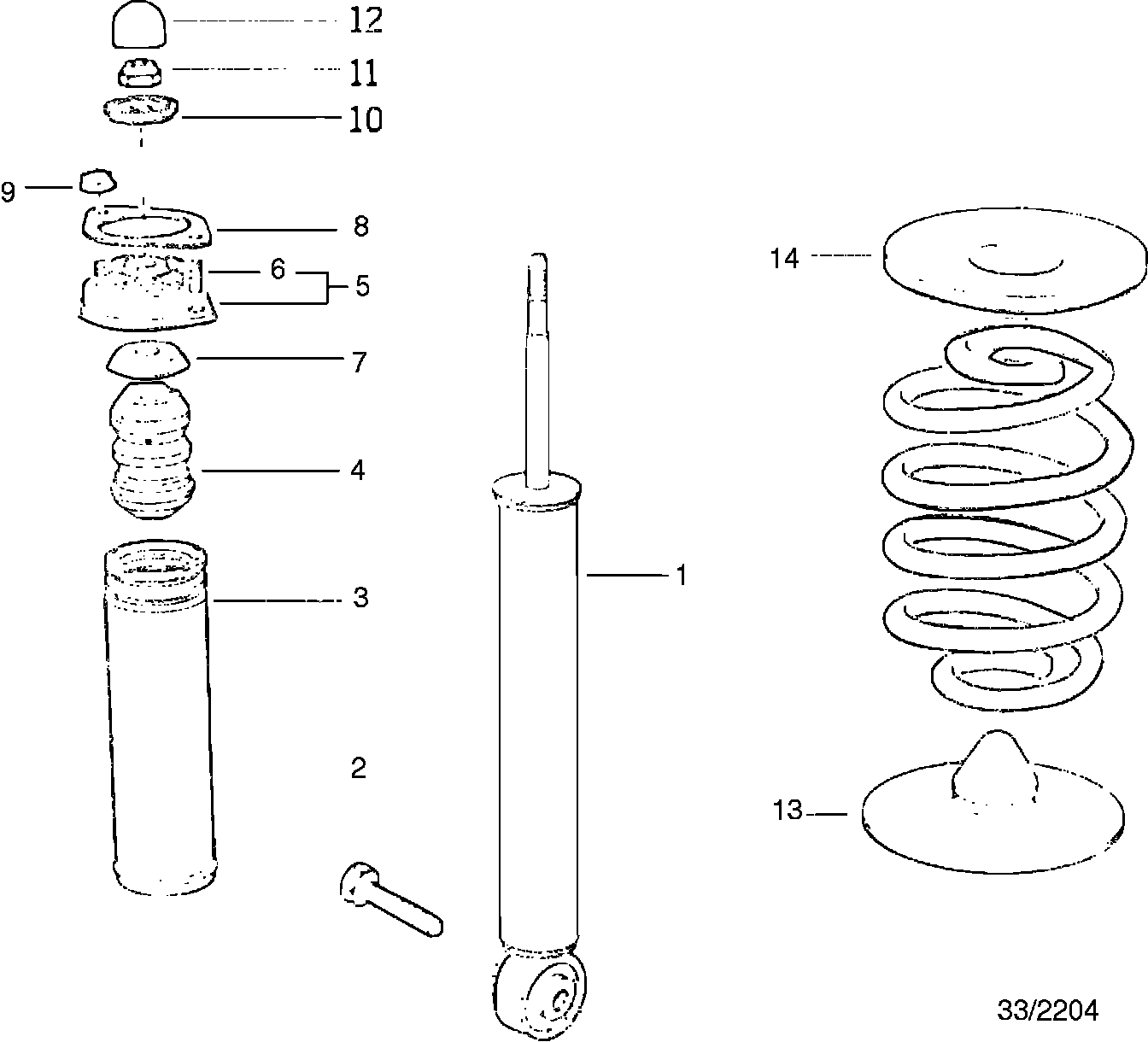 12
11
10
9
8
6
5
7
4
3
2
1
14
13
33/2204