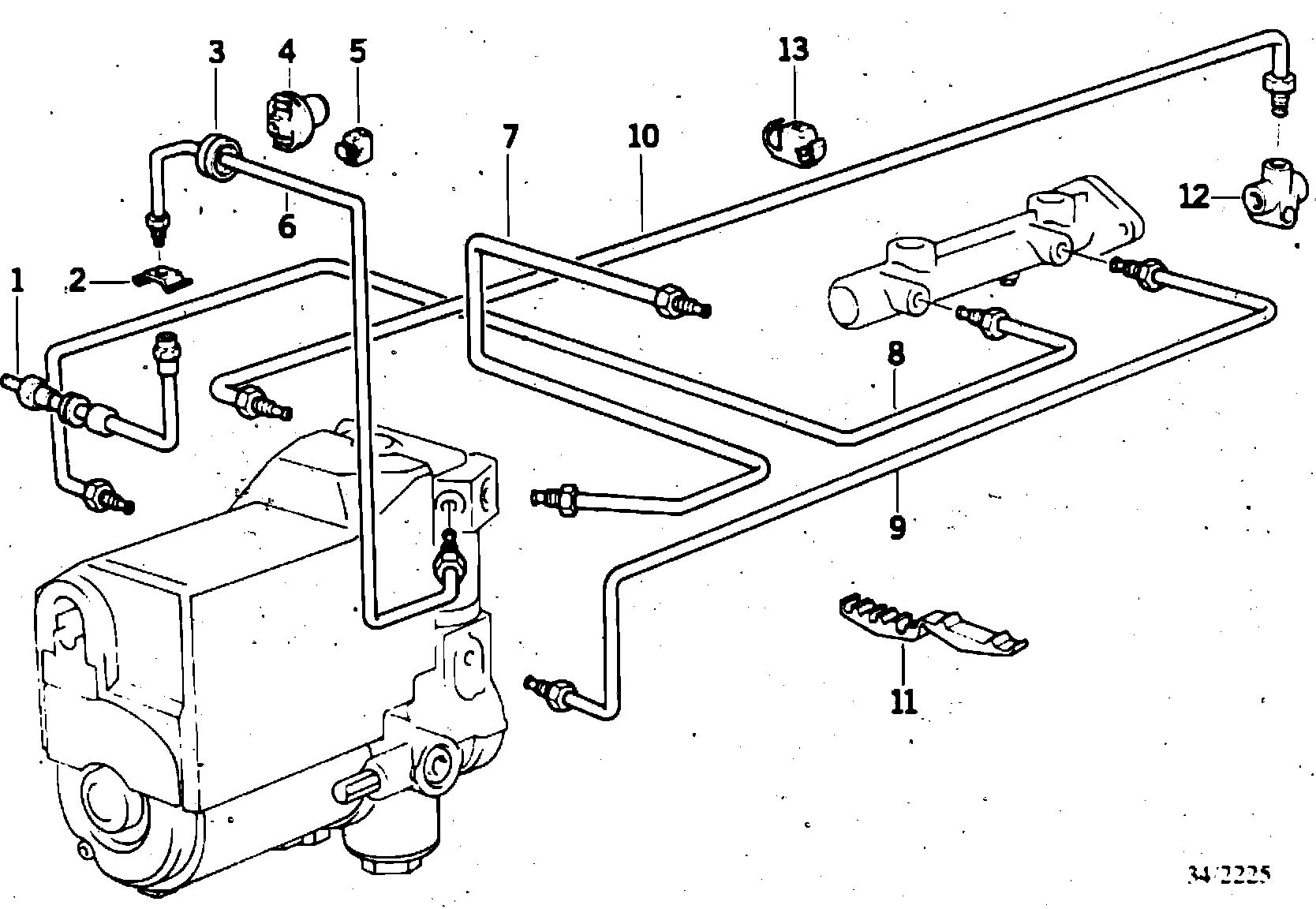 3
4
5
13
7
10
6
12
1
2
8
9
11
34 2225