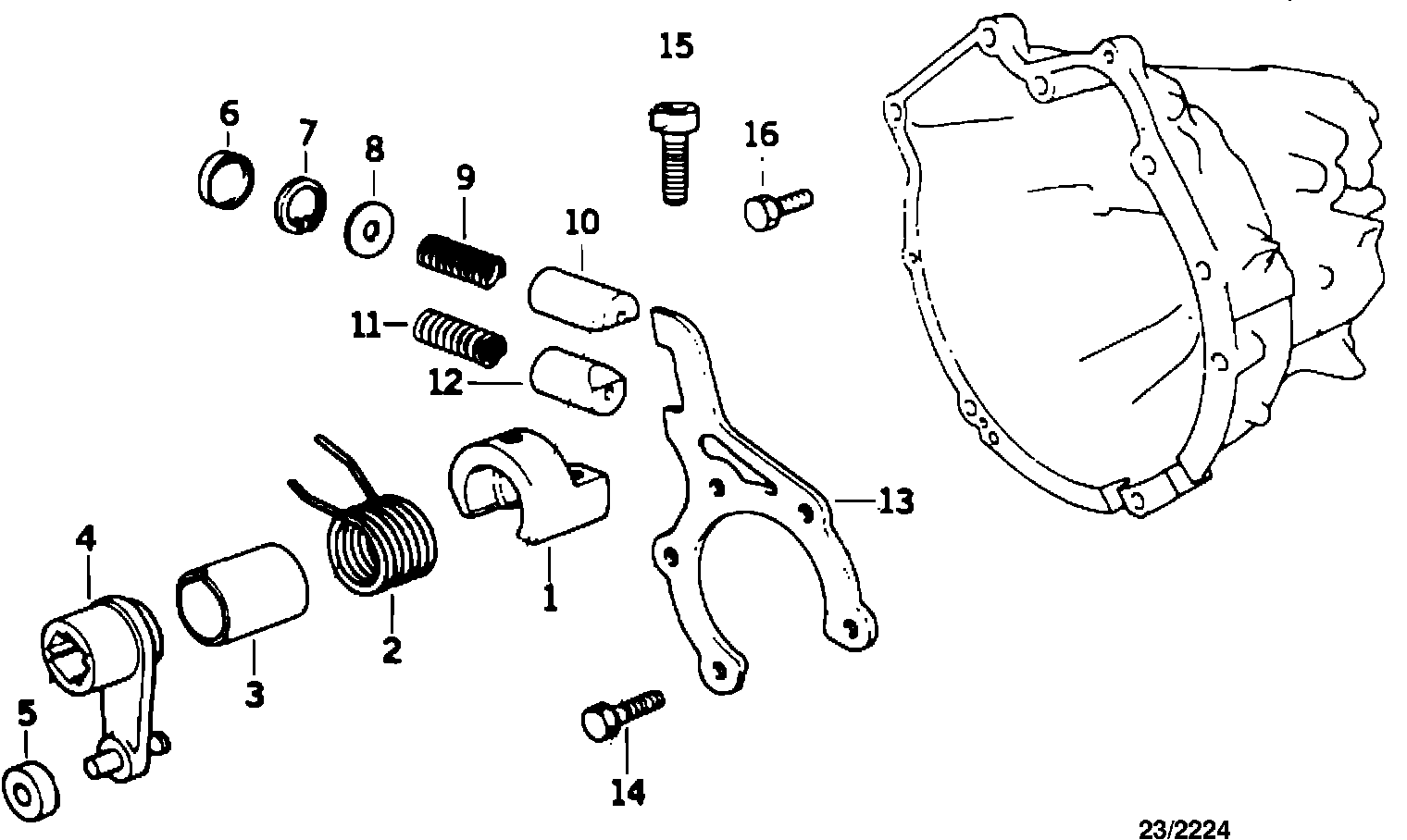 15
6
7
8
16
9
10
11
12
13
4
1
2
3
5
14
23/2224