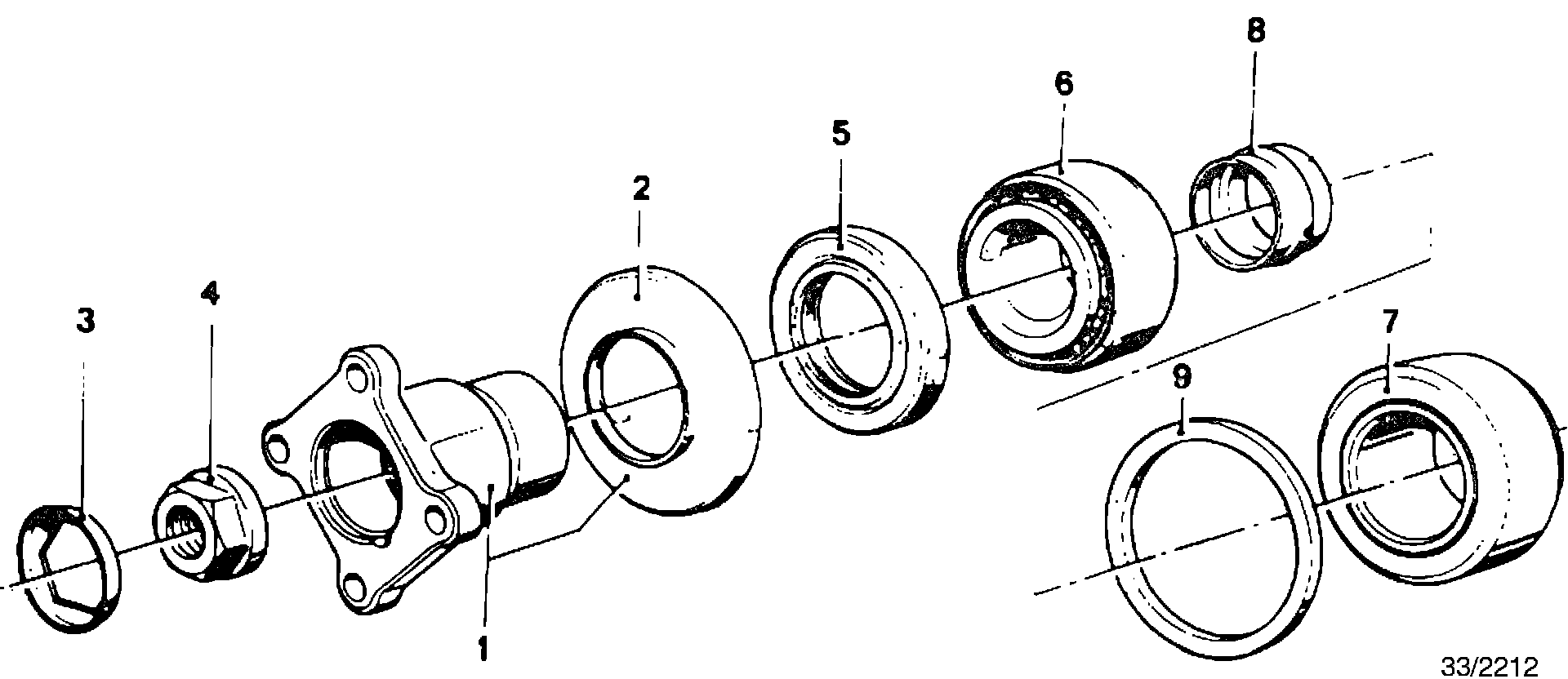 8
6
5
2
4
3
7
9
1
33/2212