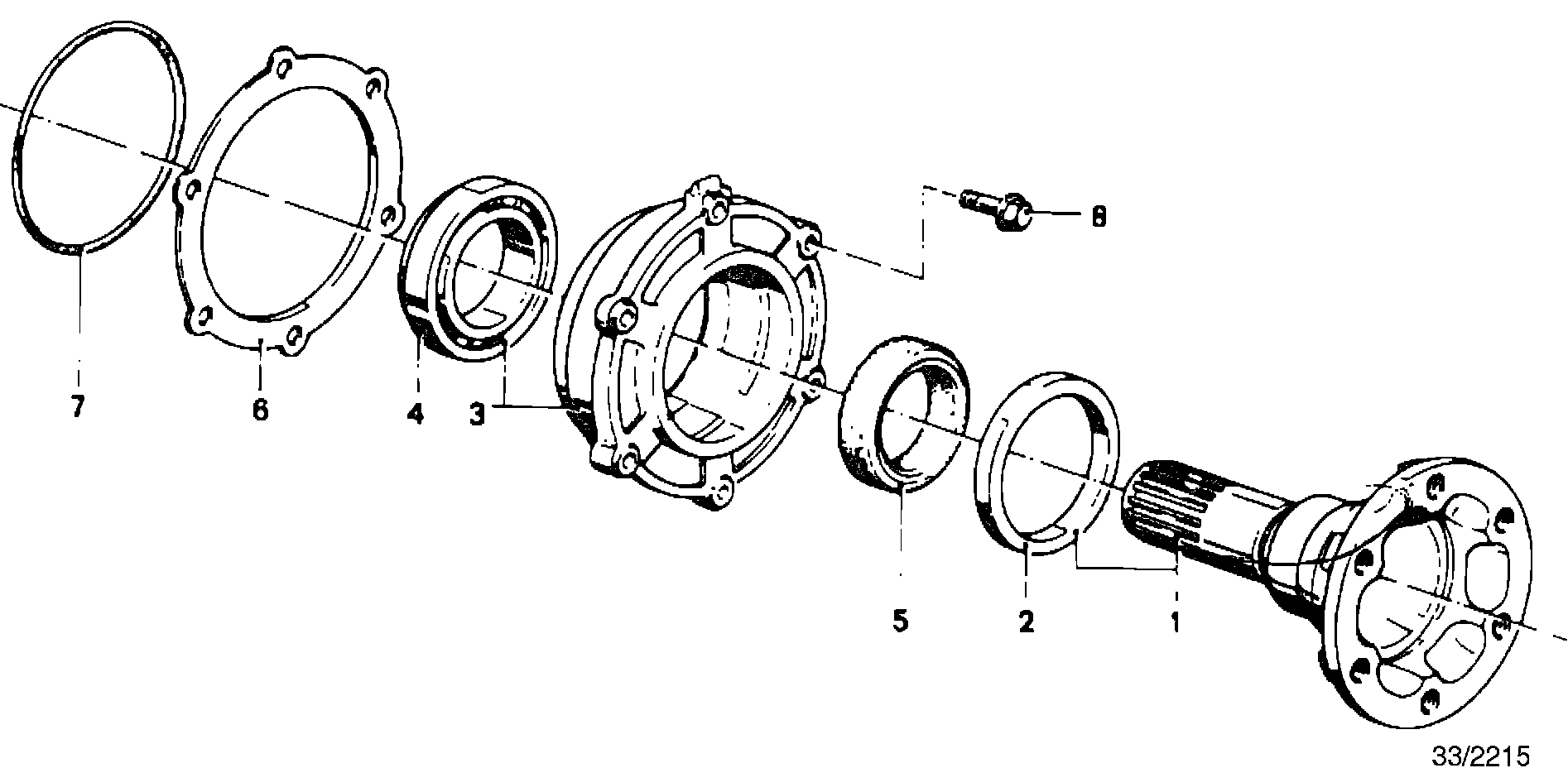 8

7
6
4
3
5
2
1

33/2215