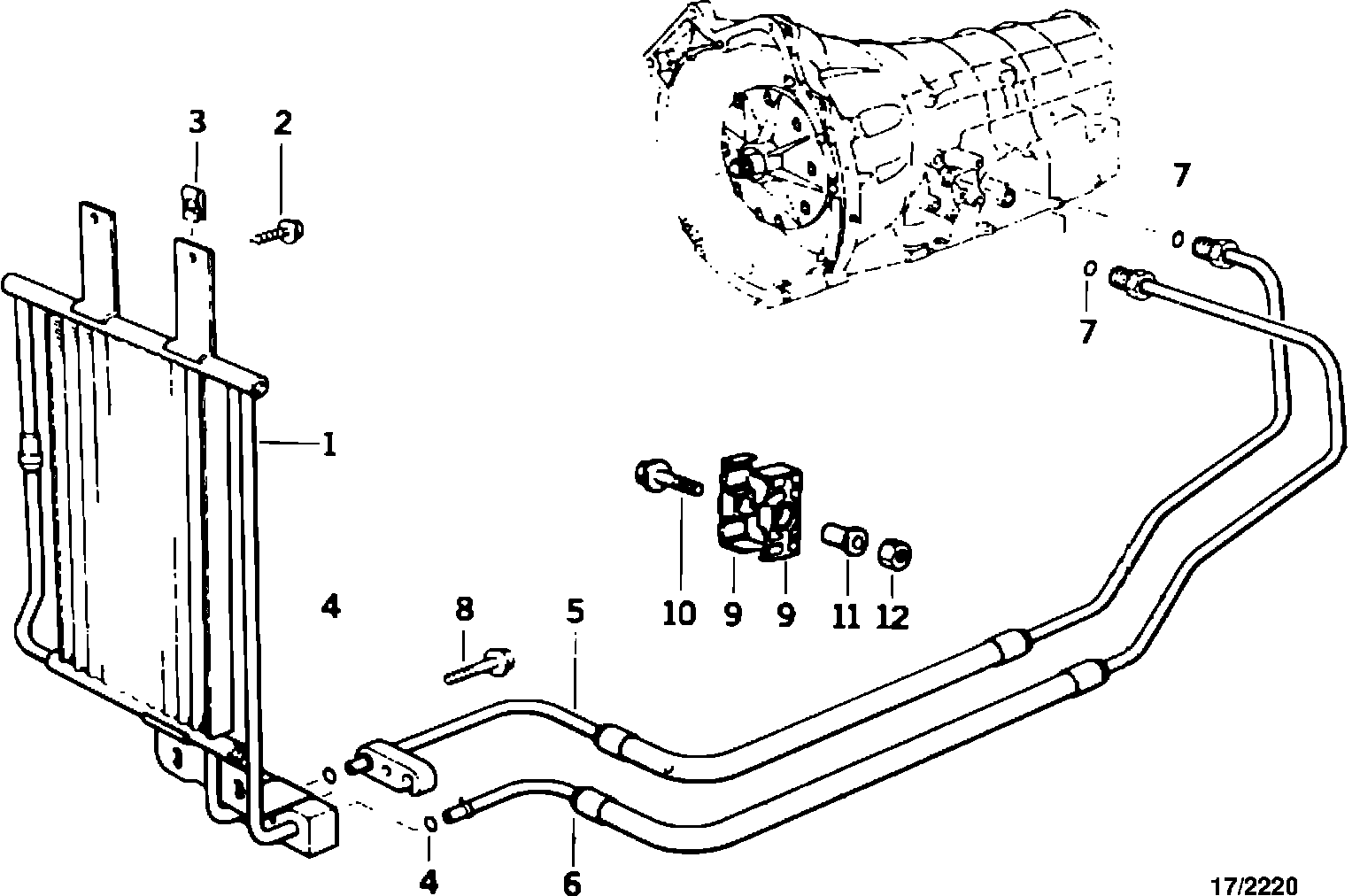 3
2
7
7
1
10
9
9
11
12
4
8
5
4
6
17/2220