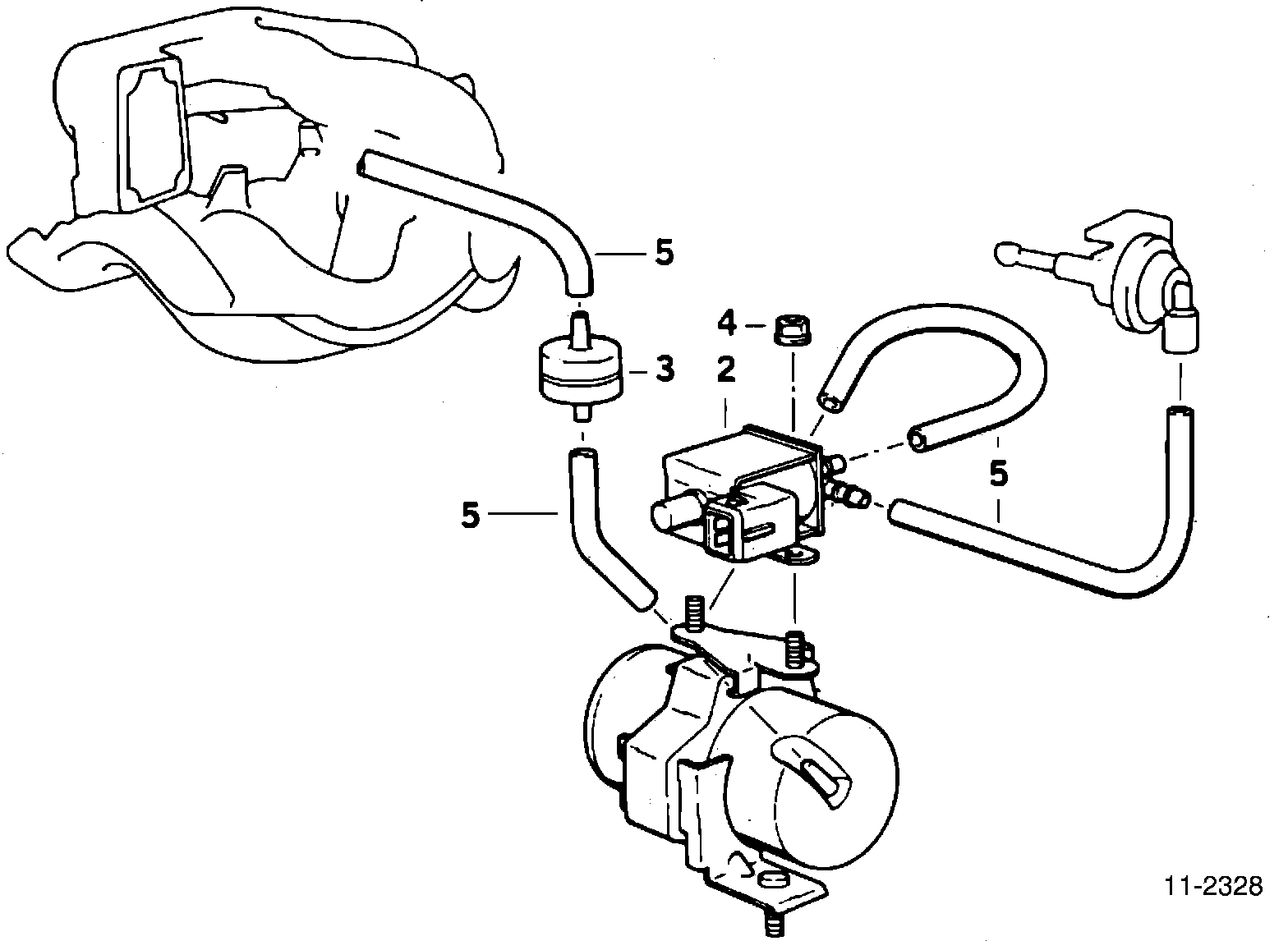 5
4
3
2
5
5
11-2328