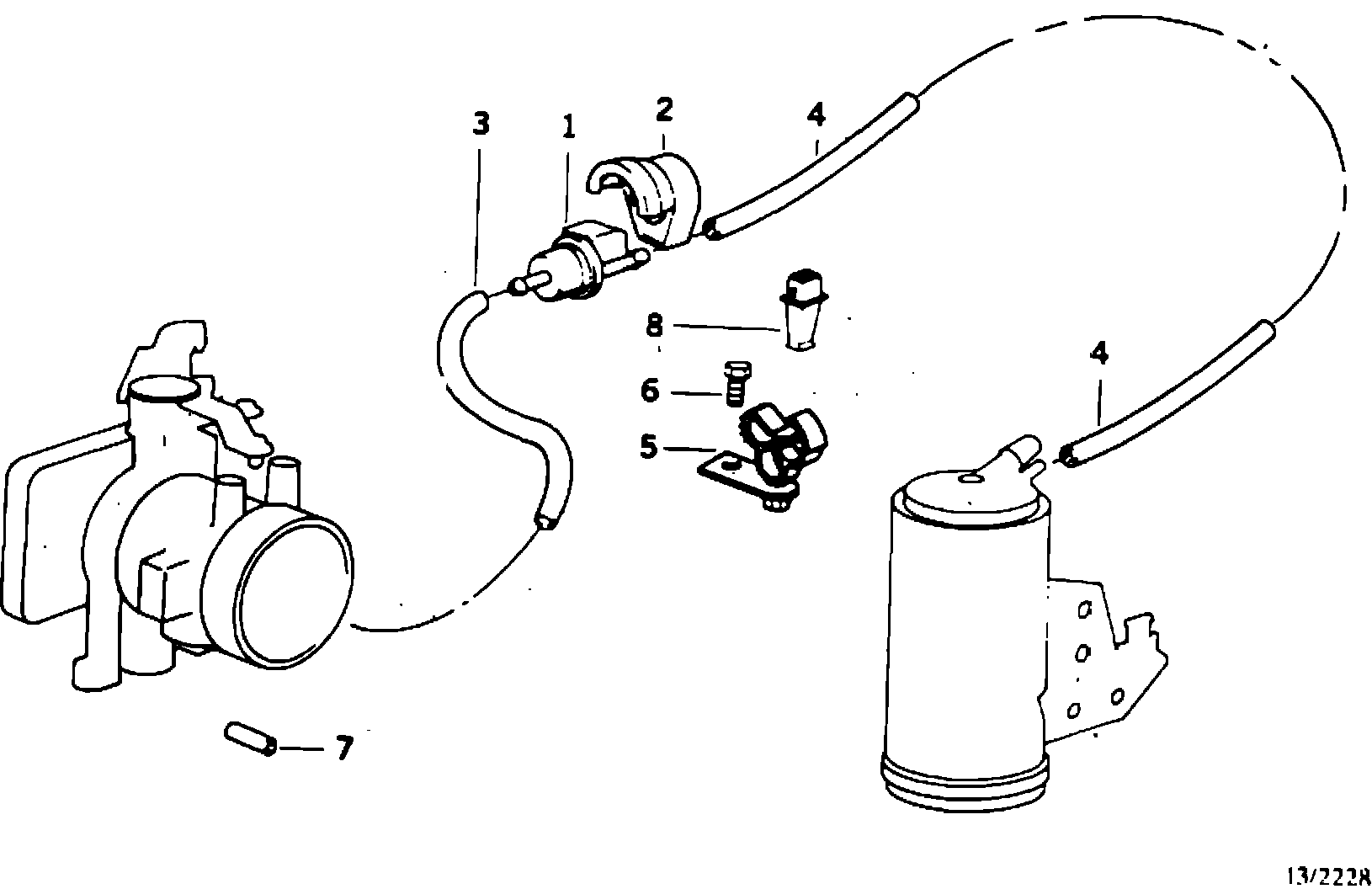 3
1
2
4
8
6
5
4
7
13/2228