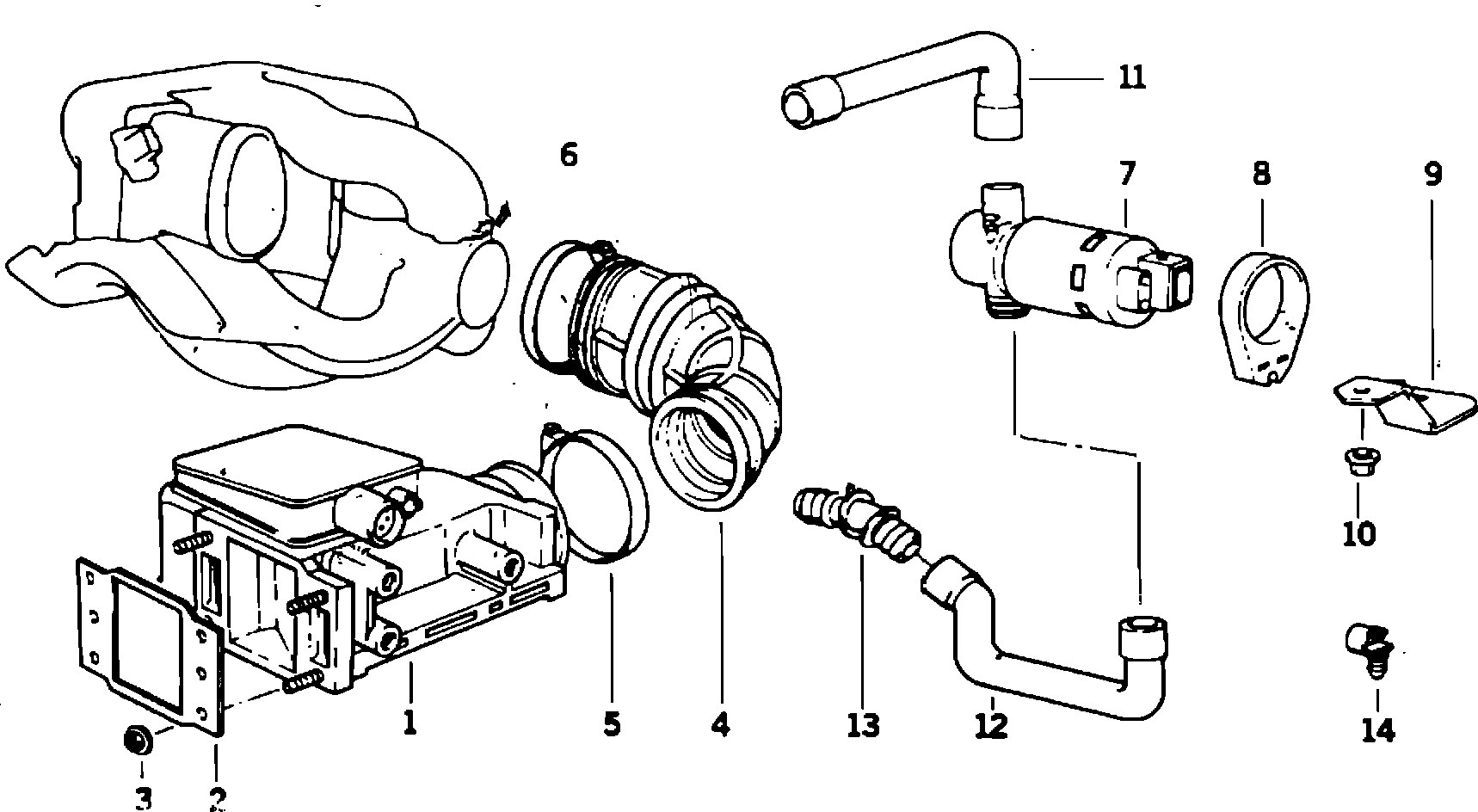 11
6
7
8
9
10
1
5
4
13
12
14
3
2