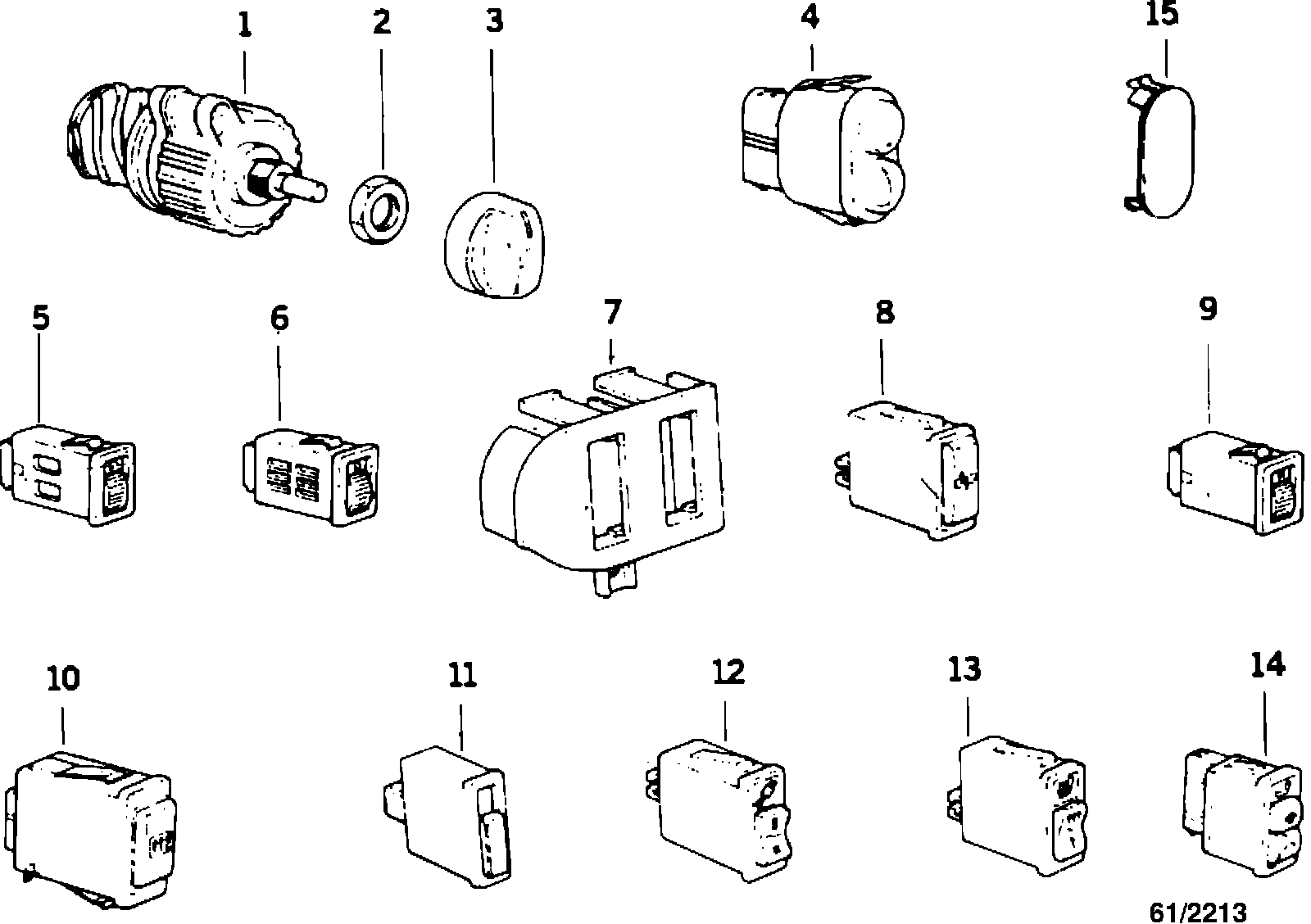 1
2
3
4
15
5
6
7
8
9
10
11
12
13
14
61/2213