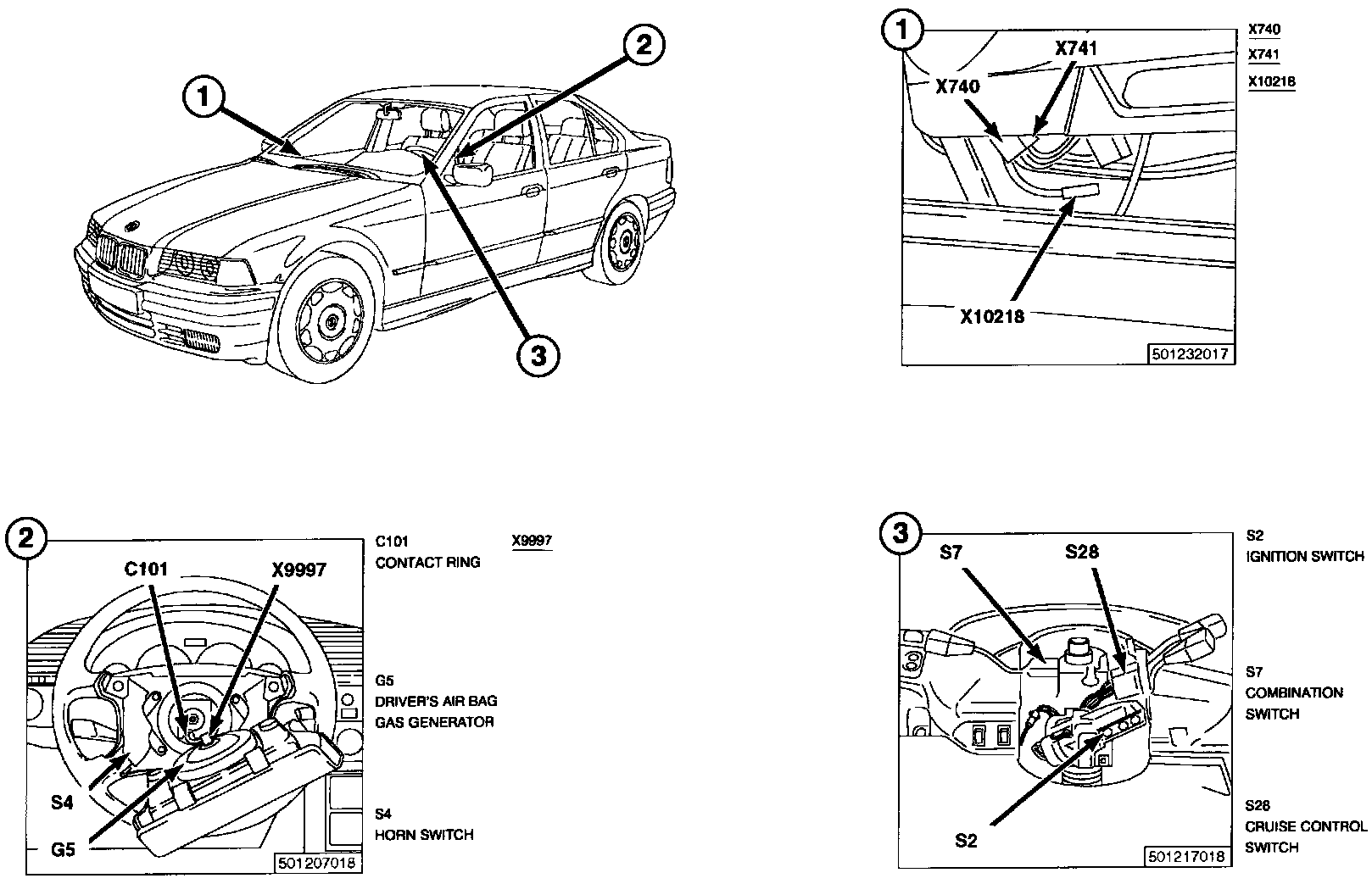 1
2
3

1
X741
X740
X10218
501232017

X740
X741
X10218

2
C101
X9997
S4
G5
501207018

C101
CONTACT RING

X9997

G5
DRIVER'S AIR BAG
GAS GENERATOR

S4
HORN SWITCH

3
S7
S28
S2
501217018

S2
IGNITION SWITCH

S7
COMBINATION
SWITCH

S28
CRUISE CONTROL
SWITCH