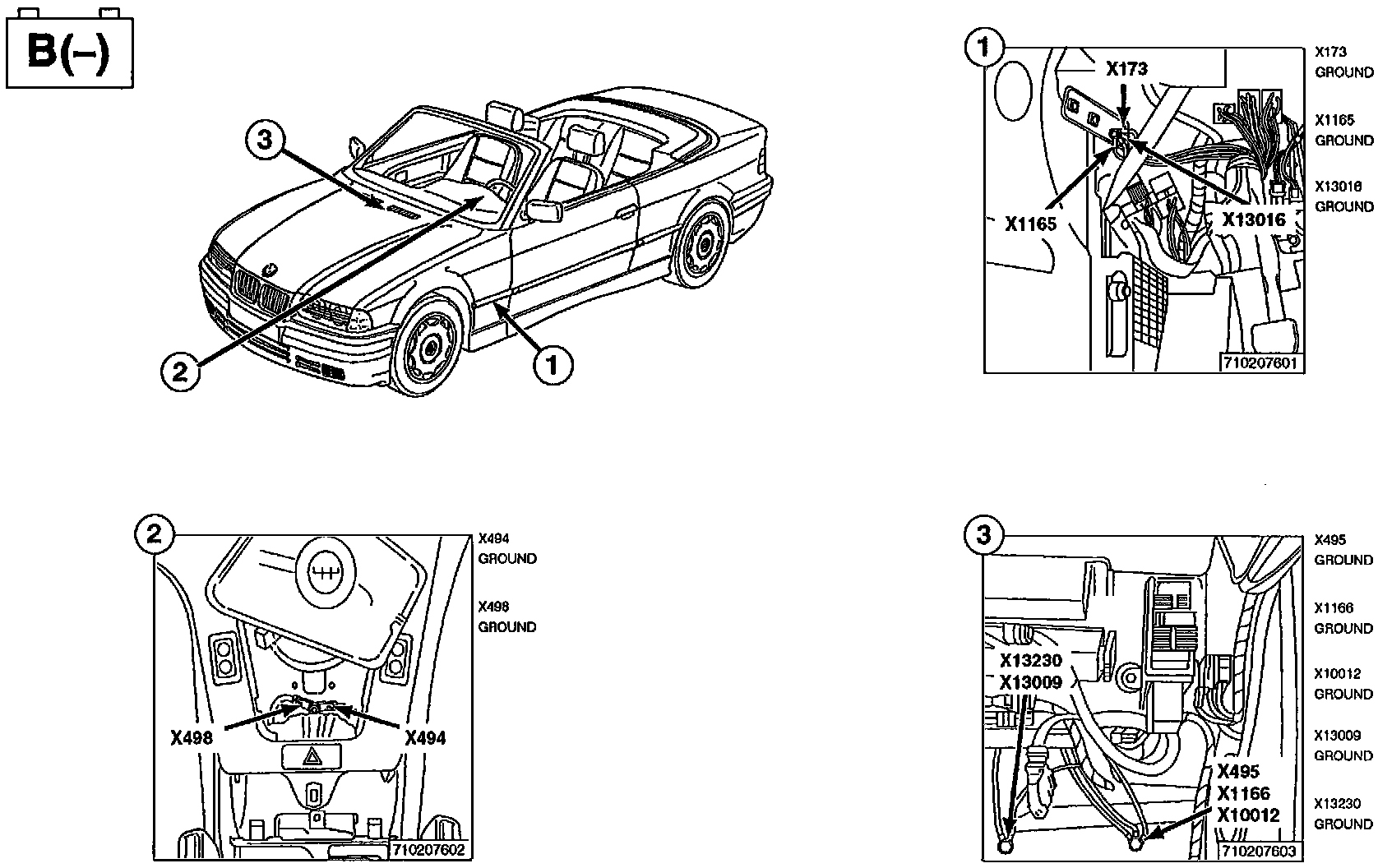 B(–)

3

2

1

1

X173

X1165

X13016

710207601

X173
GROUND

X1165
GROUND

X13016
GROUND

2

X498

X494

710207602

X494
GROUND

X498
GROUND

3

X13230
X13009

X495
X1166
X10012

710207603

X495
GROUND

X1166
GROUND

X10012
GROUND

X13009
GROUND

X13230
GROUND