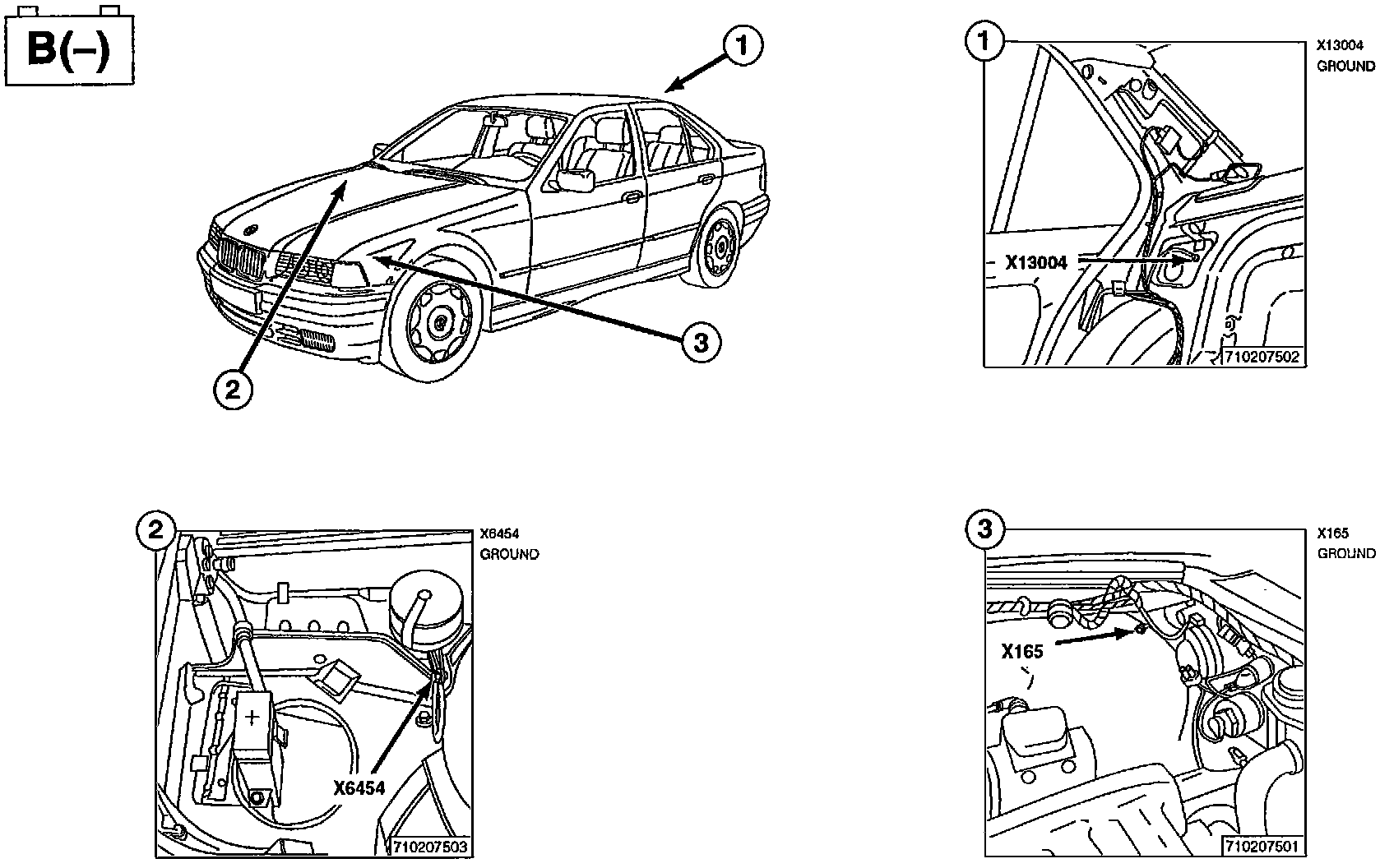 B(–)

1

2

3

1

X13004
GROUND

X13004

710207502

2

X6454
GROUND

+

X6454

710207503

3

X165
GROUND

X165

710207501