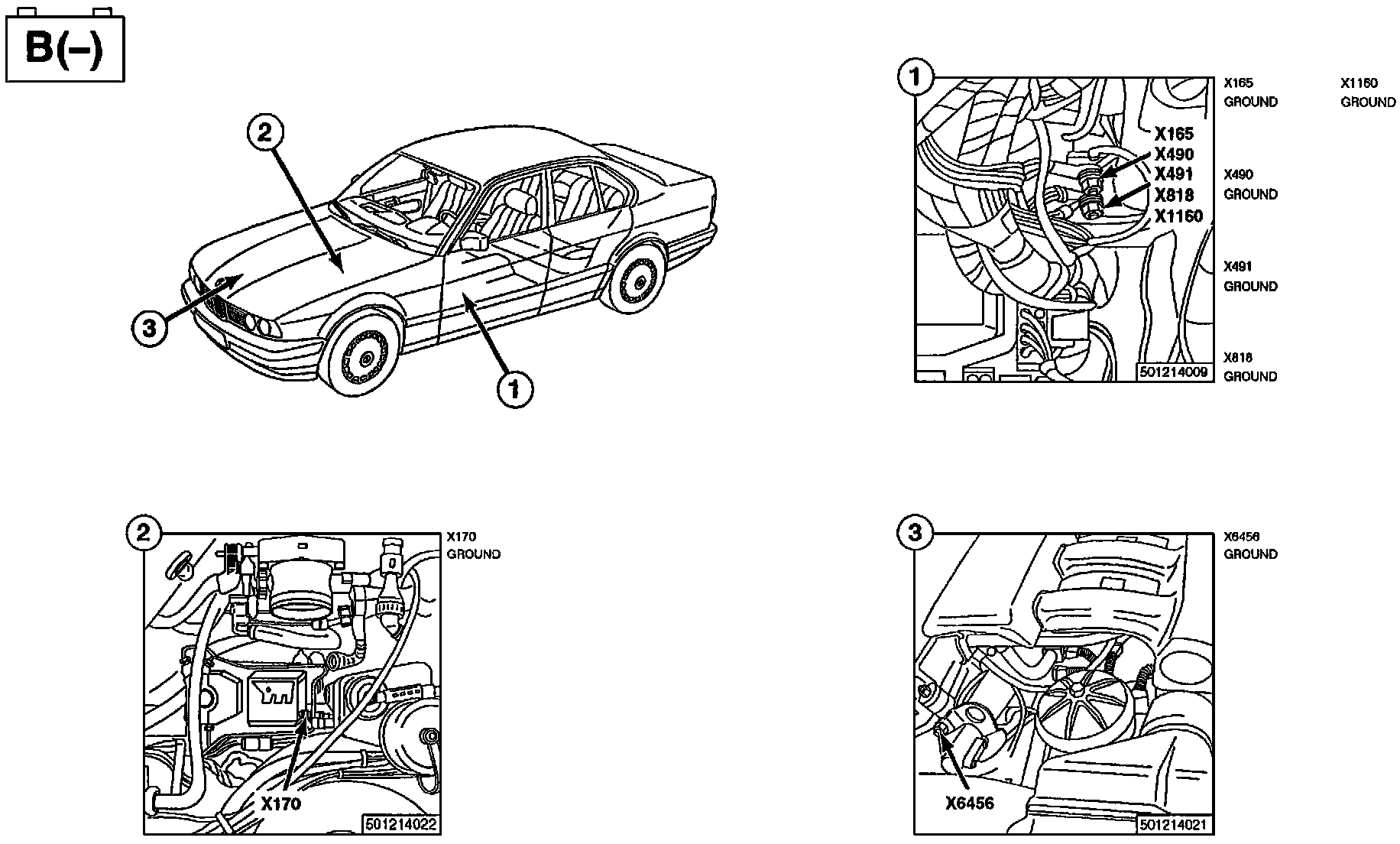 B(–)

2

3

1

1

X165
X490
X491
X818
X1160

501214009

X165
GROUND

X1160
GROUND

X490
GROUND

X491
GROUND

X818
GROUND

2

X170

501214022

X170
GROUND

3

X6456

501214021

X6456
GROUND