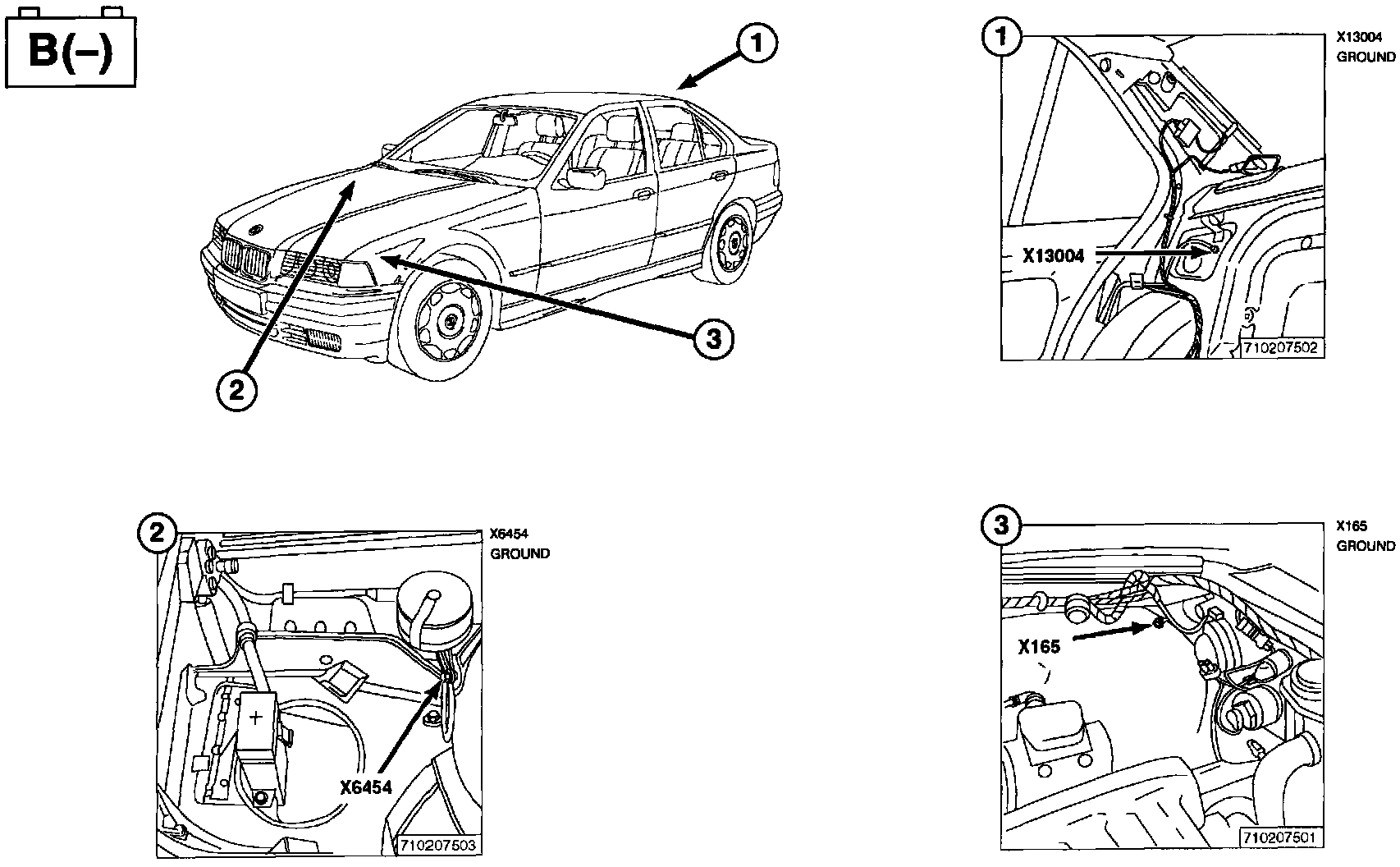 B(–)

1

2

3

1

X13004
GROUND

X13004

710207502

2

X6454
GROUND

+

X6454

710207503

3

X165
GROUND

X165

710207501