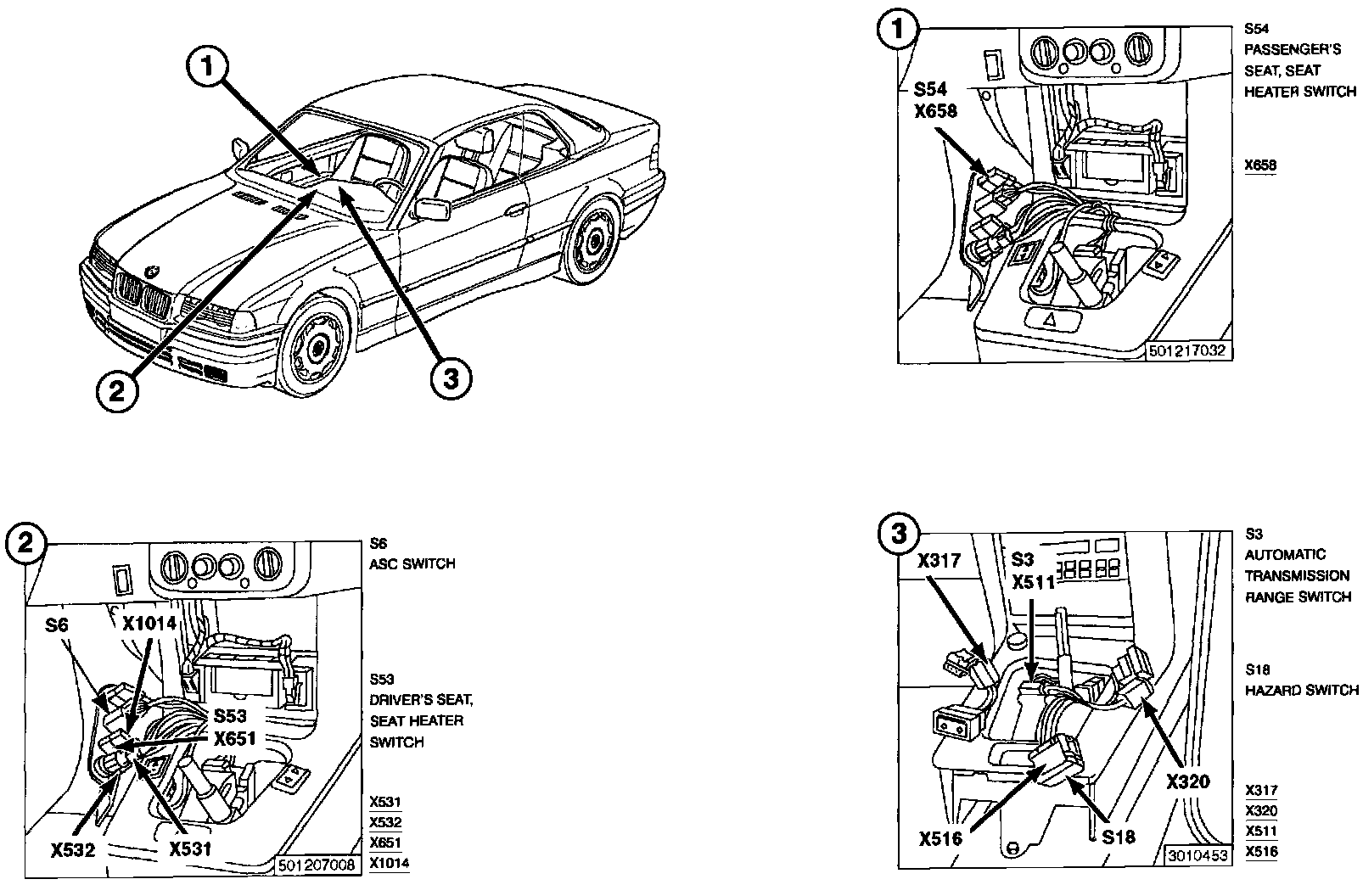 1

2

3

1

S54
X658

501217032

S54
PASSENGER'S SEAT, SEAT HEATER SWITCH

X658

2

S6

X1014

S53
X651

X532

X531

501207008

S6
ASC SWITCH

S53
DRIVER'S SEAT, SEAT HEATER SWITCH

X531
X532
X651
X1014

3

X317

S3
X511

X320

X516

S18

3010453

S3
AUTOMATIC TRANSMISSION RANGE SWITCH

S18
HAZARD SWITCH

X317
X320
X511
X516