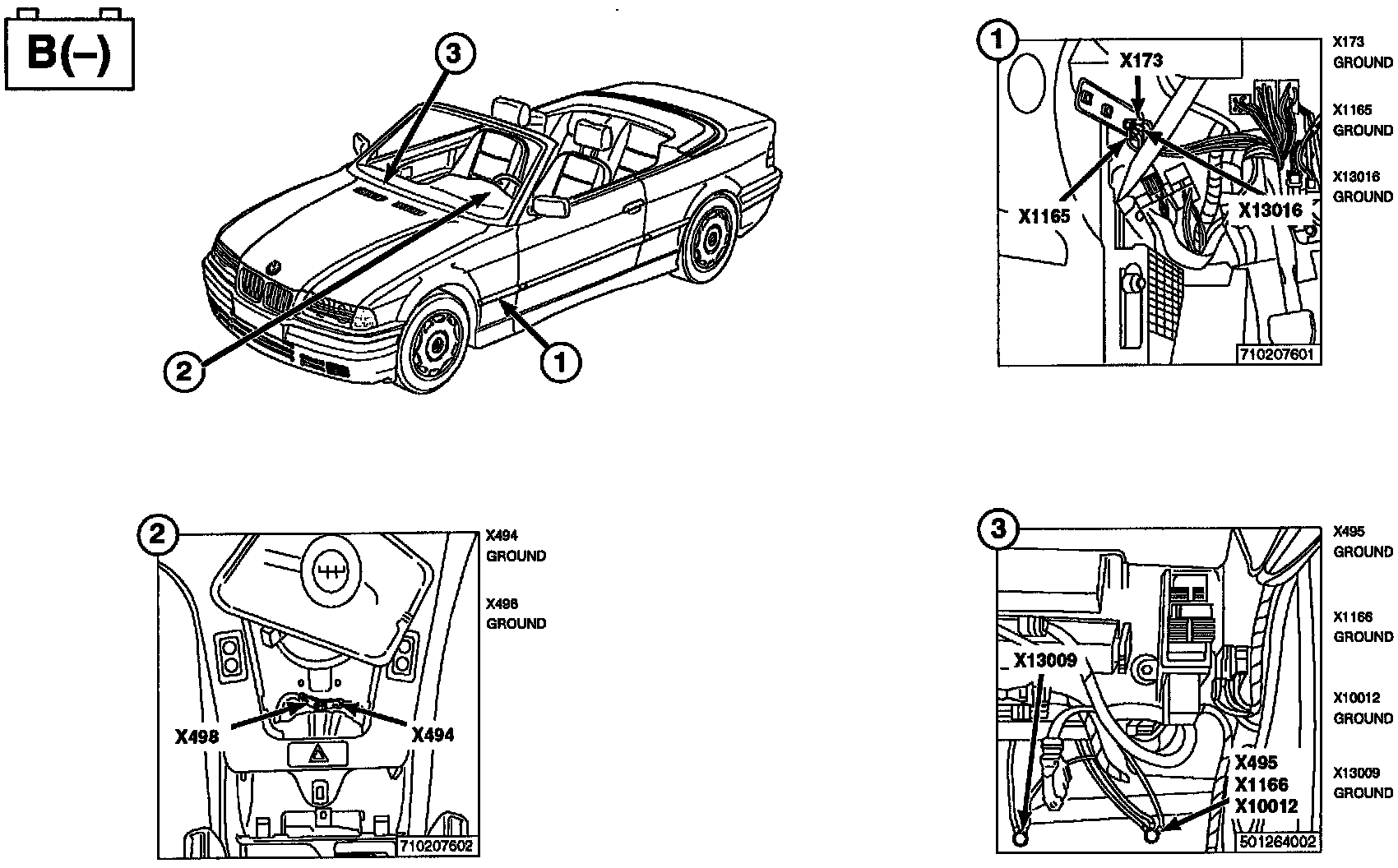 B(–)

3

2

1

1

X173

X1165

X13016

710207601

X173
GROUND

X1165
GROUND

X13016
GROUND

2

X498

X494

710207602

X494
GROUND

X498
GROUND

3

X13009

X495
X1166
X10012

501264002

X495
GROUND

X1166
GROUND

X10012
GROUND

X13009
GROUND