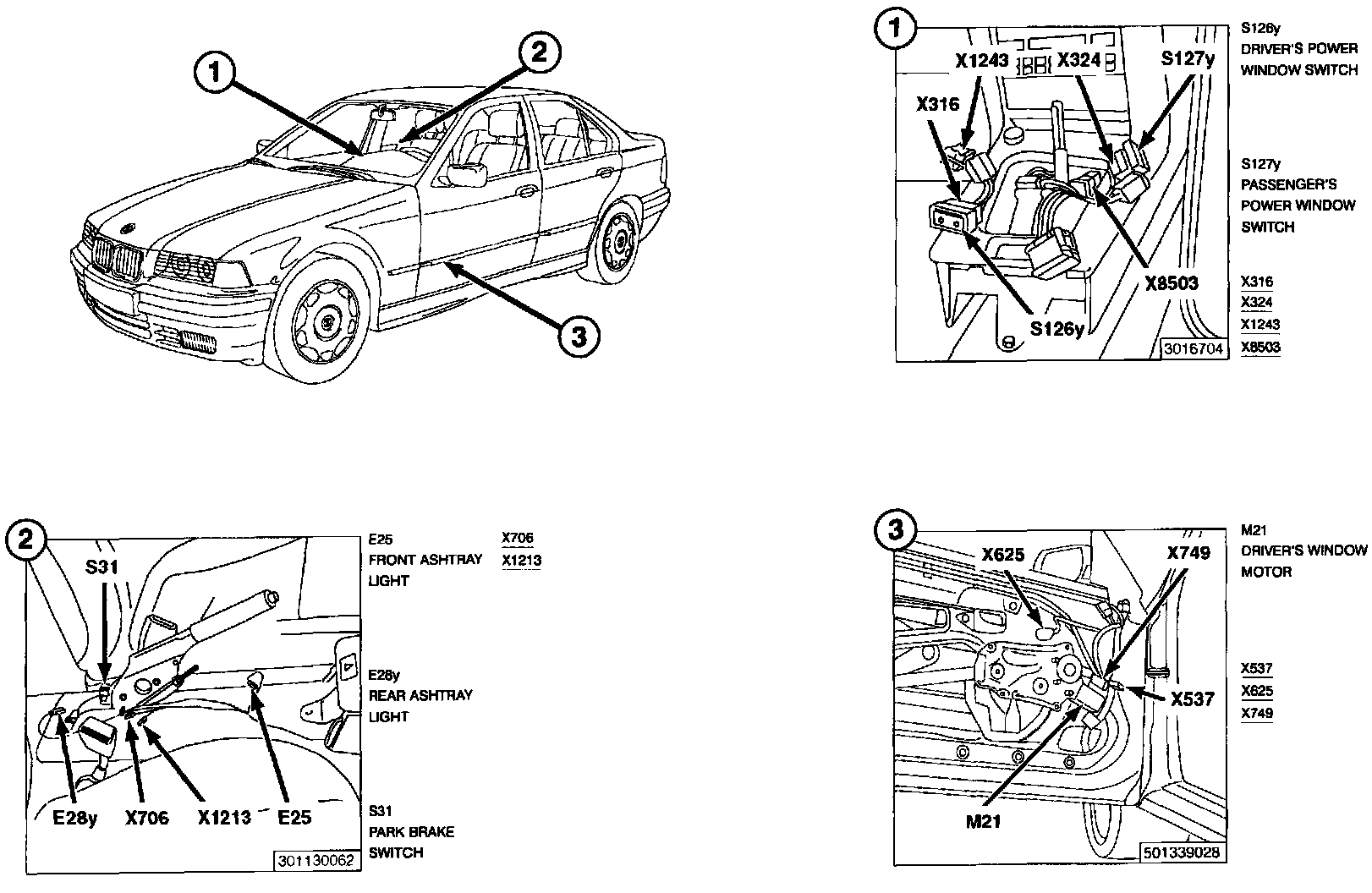 1
2
3

1
X1243
X324
S127y
X316
X8503
S126y
3016704

S126y
DRIVER'S POWER WINDOW SWITCH

S127y
PASSENGER'S POWER WINDOW SWITCH

X316
X324
X1243
X8503

2
S31
E28y
X706
X1213
E25
301130062

E25
FRONT ASHTRAY LIGHT

X706
X1213

E28y
REAR ASHTRAY LIGHT

S31
PARK BRAKE SWITCH

3
X625
X749
X537
M21
501339028

M21
DRIVER'S WINDOW MOTOR

X537
X625
X749