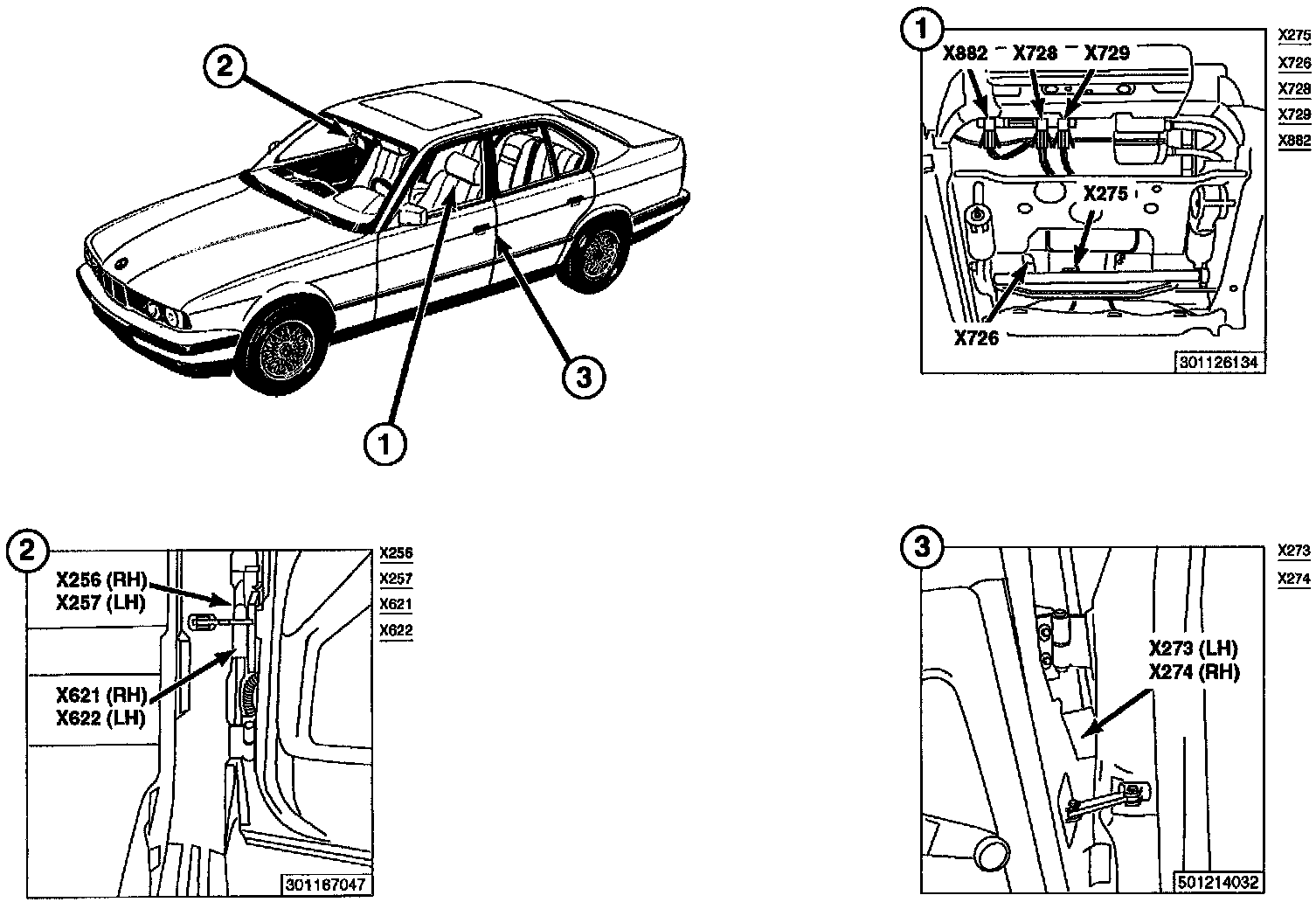 2

3

1

1
X882 X728 X729
X275
X726
301126134

X275
X726
X728
X729
X882

2
X256 (RH)
X257 (LH)
X621 (RH)
X622 (LH)
301167047

X256
X257
X621
X622

3
X273 (LH)
X274 (RH)
501214032

X273
X274