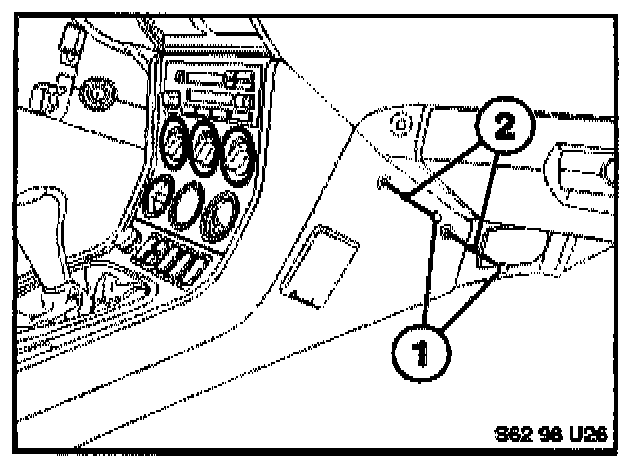 2

1

S62 98 U26