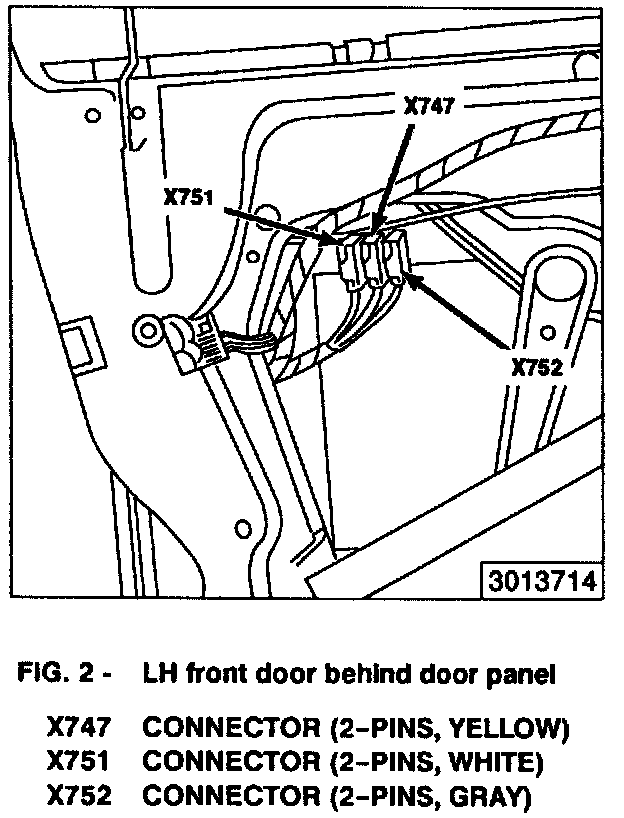 X747
X751
X752
3013714

FIG. 2 - LH front door behind door panel

X747 CONNECTOR (2-PINS, YELLOW)
X751 CONNECTOR (2-PINS, WHITE)
X752 CONNECTOR (2-PINS, GRAY)