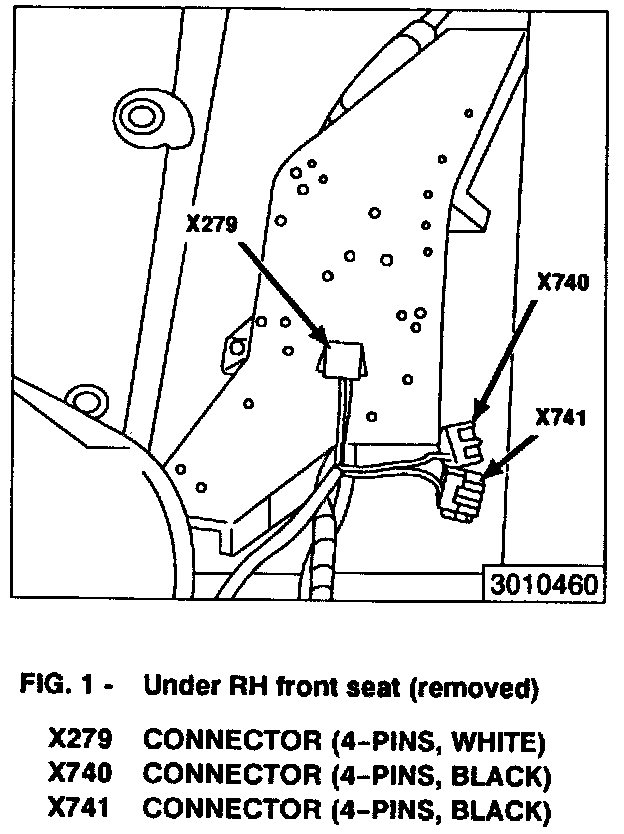 X279

X740

X741

3010460

FIG. 1 - Under RH front seat (removed)

X279 CONNECTOR (4-PINS, WHITE)
X740 CONNECTOR (4-PINS, BLACK)
X741 CONNECTOR (4-PINS, BLACK)