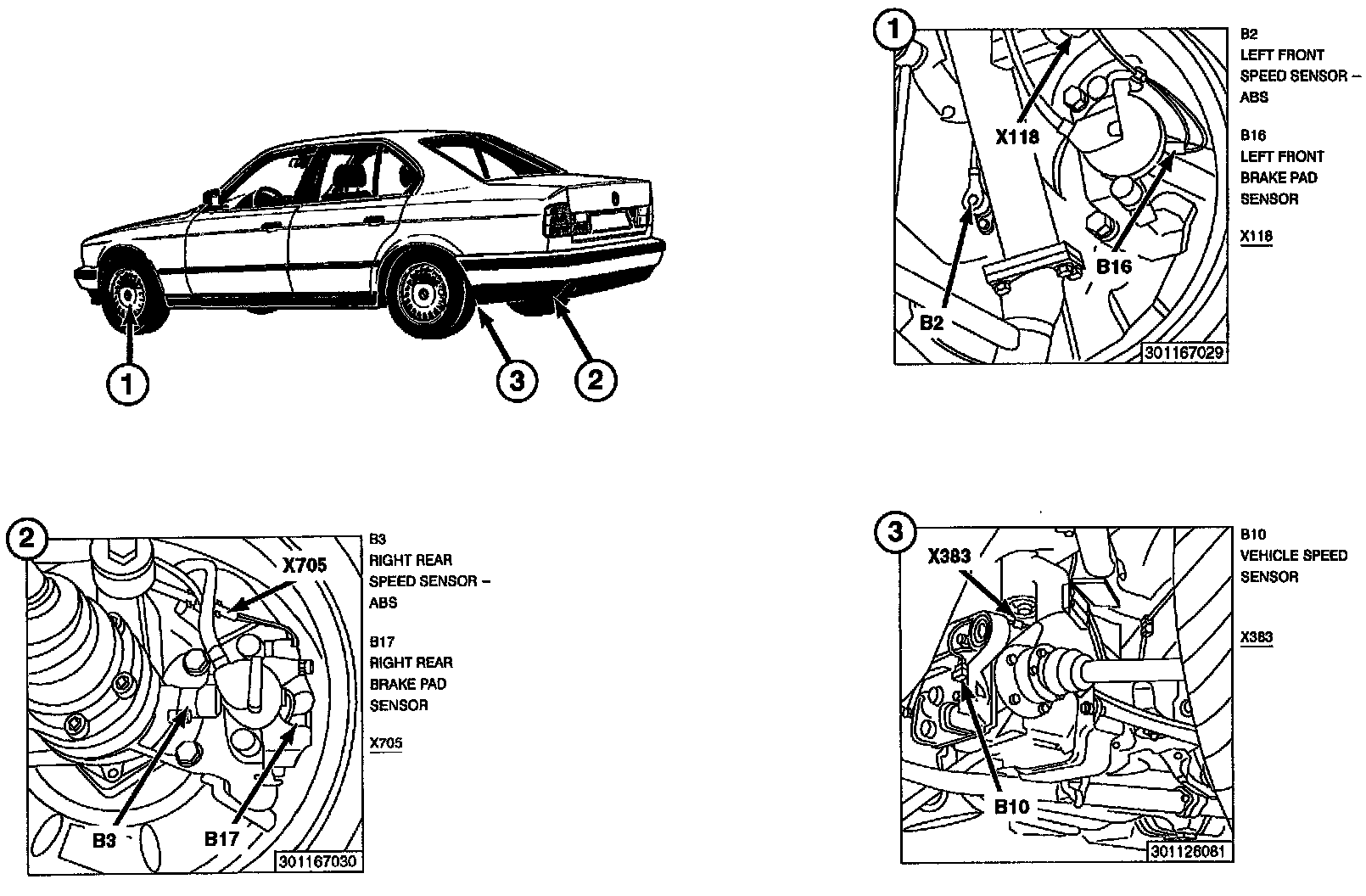 1

3

2

1

X118

B16

B2

301167029

B2
LEFT FRONT
SPEED SENSOR –
ABS

B16
LEFT FRONT
BRAKE PAD
SENSOR

X118

2

X705

B3

B17

301167030

B3
RIGHT REAR
SPEED SENSOR –
ABS

B17
RIGHT REAR
BRAKE PAD
SENSOR

X705

3

X383

B10

301126081

B10
VEHICLE SPEED
SENSOR

X383