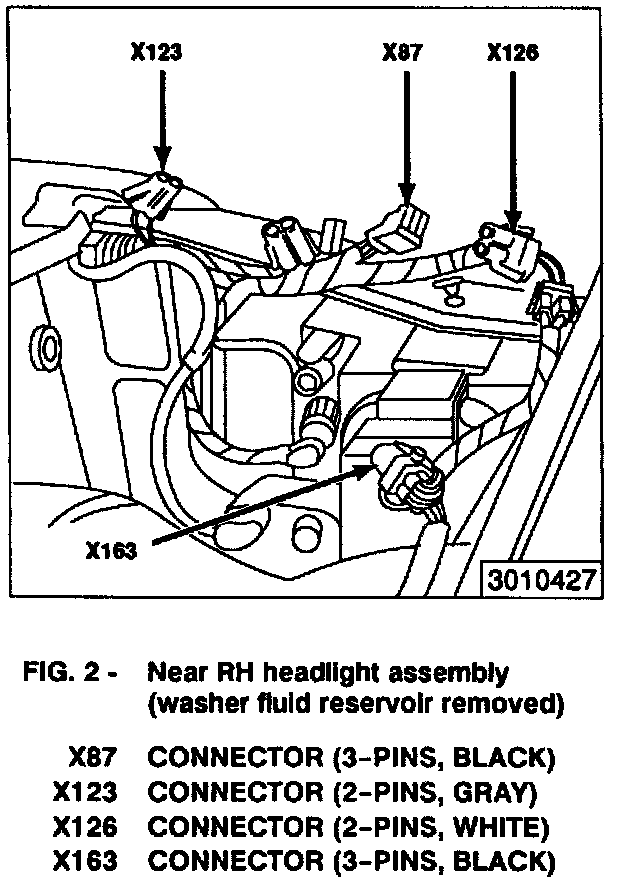 X123

X87

X126

X163

3010427

FIG. 2 - Near RH headlight assembly (washer fluid reservoir removed)

X87 CONNECTOR (3-PINS, BLACK)
X123 CONNECTOR (2-PINS, GRAY)
X126 CONNECTOR (2-PINS, WHITE)
X163 CONNECTOR (3-PINS, BLACK)