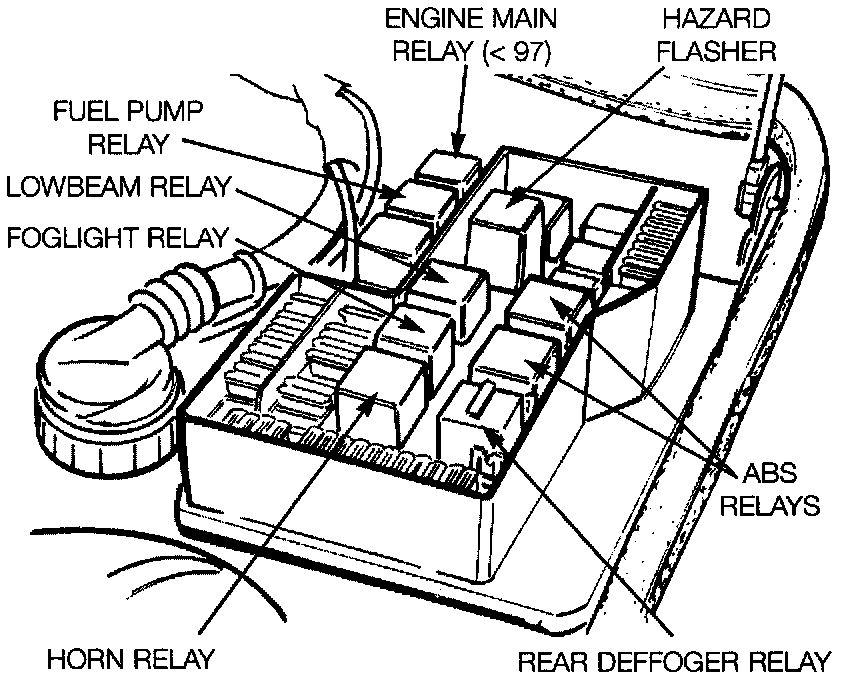 ENGINE MAIN RELAY (< 97)

HAZARD FLASHER

FUEL PUMP RELAY

LOWBEAM RELAY

FOGLIGHT RELAY

ABS RELAYS

HORN RELAY

REAR DEFFOGER RELAY