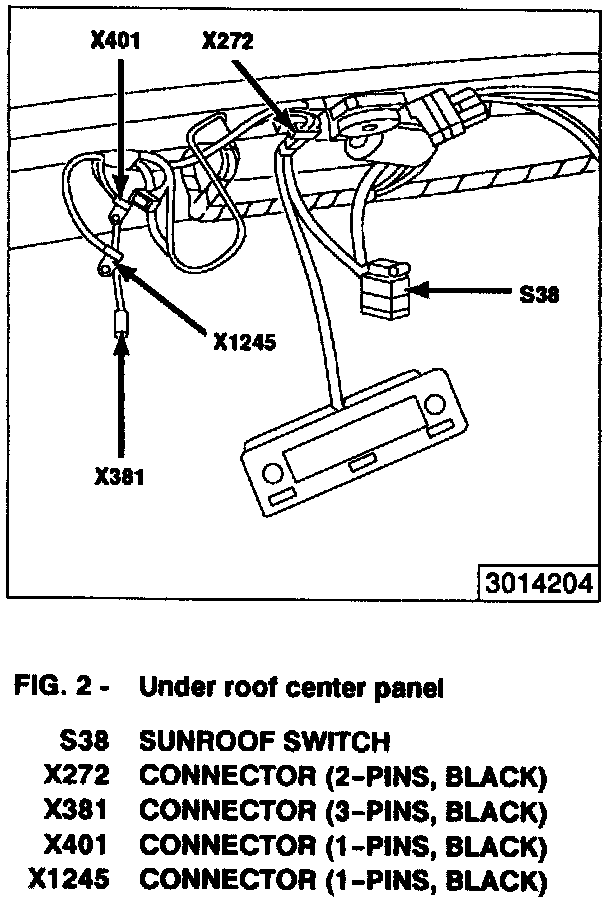 X401
X272
S38
X1245
X381
3014204

FIG. 2 - Under roof center panel

S38 SUNROOF SWITCH
X272 CONNECTOR (2-PINS, BLACK)
X381 CONNECTOR (3-PINS, BLACK)
X401 CONNECTOR (1-PINS, BLACK)
X1245 CONNECTOR (1-PINS, BLACK)