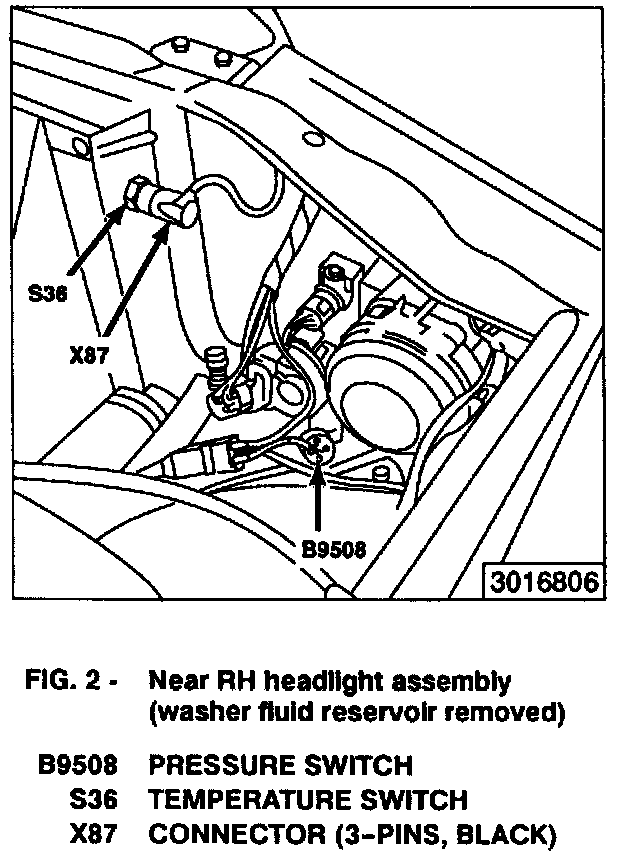 S36

X87

B9508

3016806

FIG. 2 - Near RH headlight assembly (washer fluid reservoir removed)

B9508 PRESSURE SWITCH
S36 TEMPERATURE SWITCH
X87 CONNECTOR (3-PINS, BLACK)