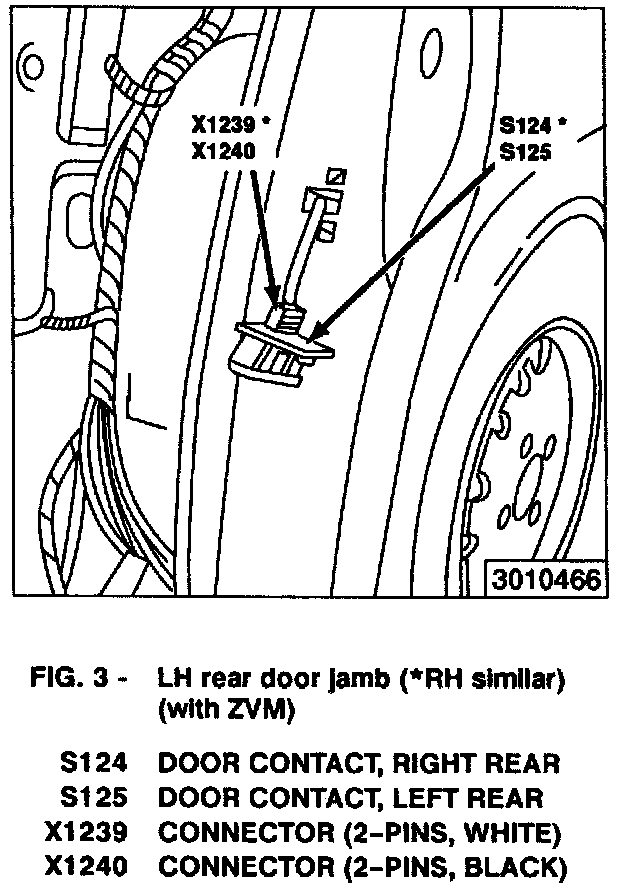 X1239 *
X1240

S124 *
S125

3010466

FIG. 3 - LH rear door jamb (*RH similar) (with ZVM)

S124 DOOR CONTACT, RIGHT REAR
S125 DOOR CONTACT, LEFT REAR
X1239 CONNECTOR (2-PINS, WHITE)
X1240 CONNECTOR (2-PINS, BLACK)