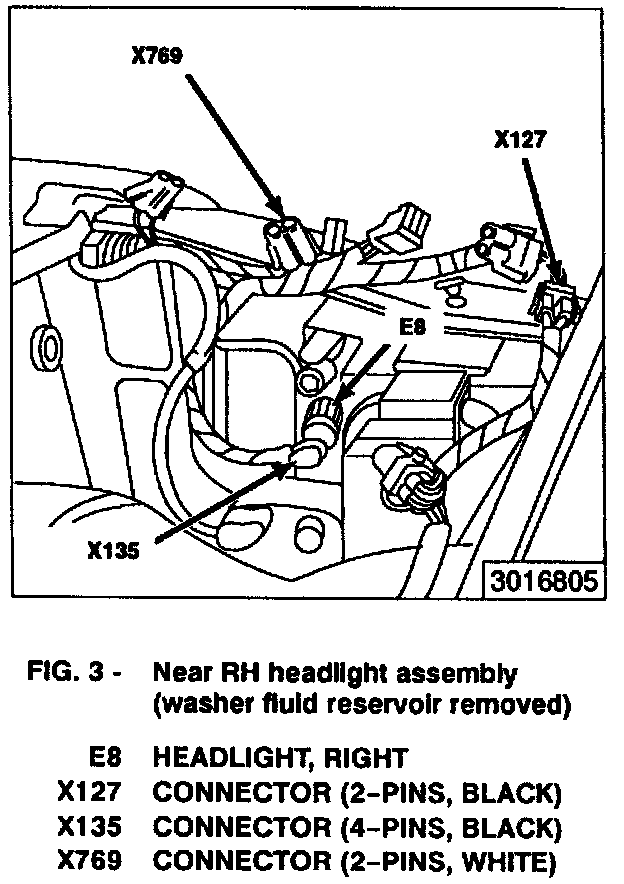 X769

X127

E8

X135

3016805

FIG. 3 - Near RH headlight assembly (washer fluid reservoir removed)

E8 HEADLIGHT, RIGHT
X127 CONNECTOR (2-PINS, BLACK)
X135 CONNECTOR (4-PINS, BLACK)
X769 CONNECTOR (2-PINS, WHITE)